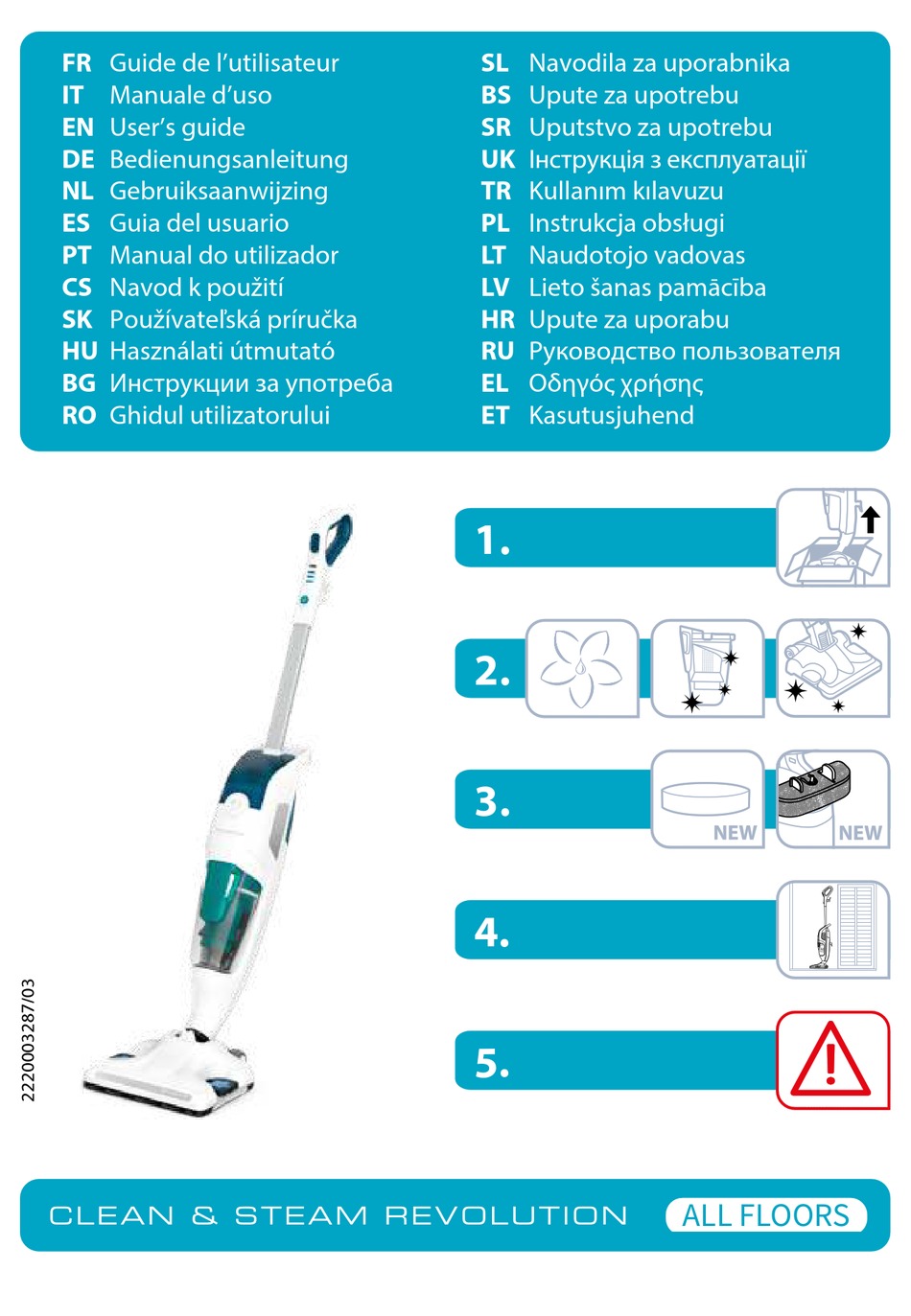 FR Guide de l'utilisateur
IT Manuale d'uso
EN User's guide
DE Bedienungsanleitung
NL Gebruiksaanwijzing
ES Guia del usuario
PT Manual do utilizador
CS Navod k použití
SK Používateľská príručka
HU Használati útmutató
BG Инструкции за употреба
RO Ghidul utilizatorului

SL Navodila za uporabnika
BS Upute za upotrebu
SR Uputstvo za upotrebu
UK Інструкція з експлуатації
TR Kullanım kılavuzu
PL Instrukcja obsługi
LT Naudotojo vadovas
LV Lieto šanas pamācība
HR Upute za uporabu
RU Руководство пользователя
EL Οδηγός χρήσης
ET Kasutusjuhend

1.

2.

3.

NEW

NEW

4.

5.

2220003287/03

CLEAN & STEAM REVOLUTION ALL FLOORS