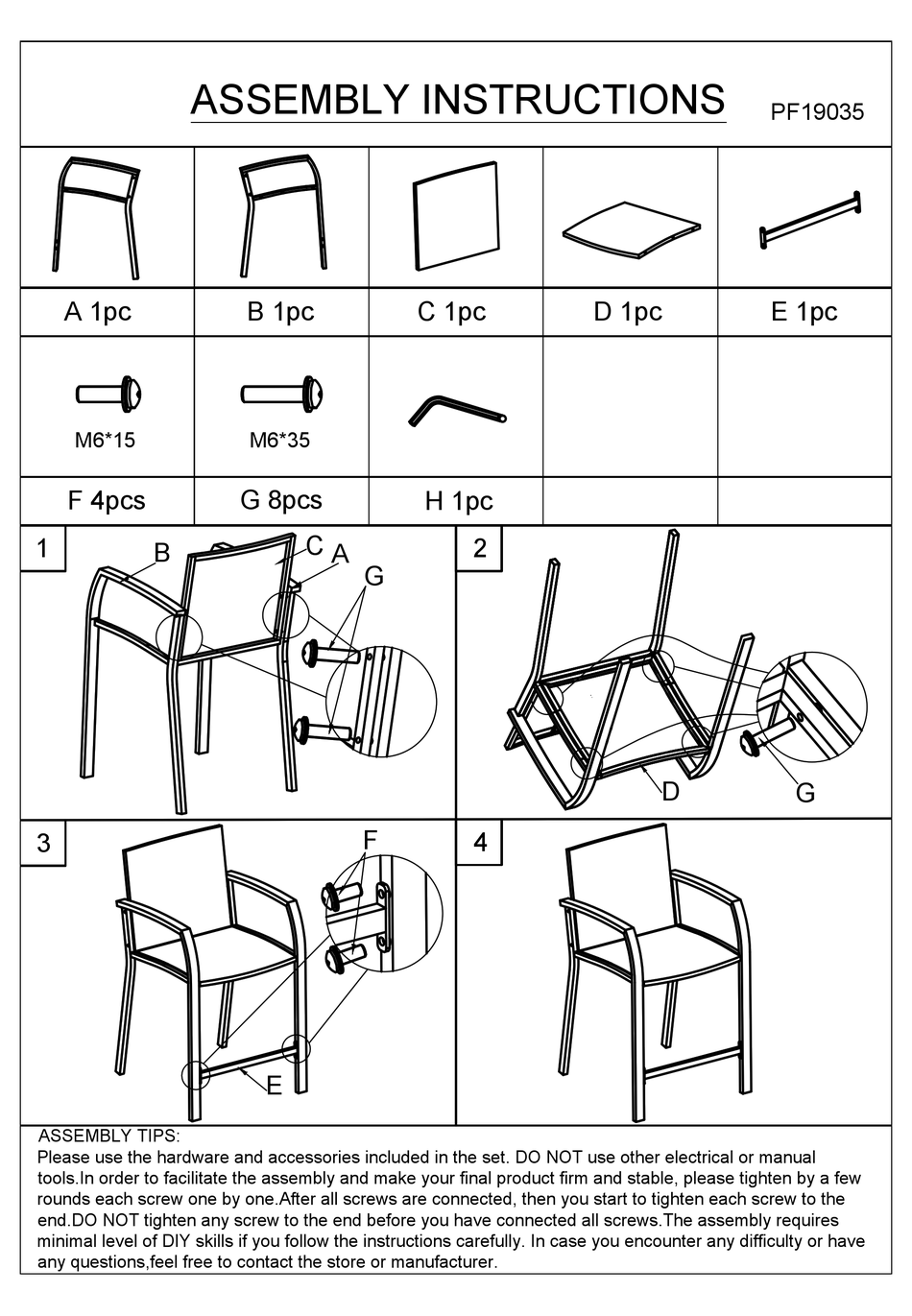 ASSEMBLY INSTRUCTIONS PF19035

| A 1pc | B 1pc | C 1pc | D 1pc | E 1pc |
|---|---|---|---|---|
| M6*15 | M6*35 | | | |
| F 4pcs | G 8pcs | H 1pc | | |

1
B
C
A
G

2
D
G

3
F
E

4

ASSEMBLY TIPS:
Please use the hardware and accessories included in the set. DO NOT use other electrical or manual tools.In order to facilitate the assembly and make your final product firm and stable, please tighten by a few rounds each screw one by one.After all screws are connected, then you start to tighten each screw to the end.DO NOT tighten any screw to the end before you have connected all screws.The assembly requires minimal level of DIY skills if you follow the instructions carefully. In case you encounter any difficulty or have any questions,feel free to contact the store or manufacturer.