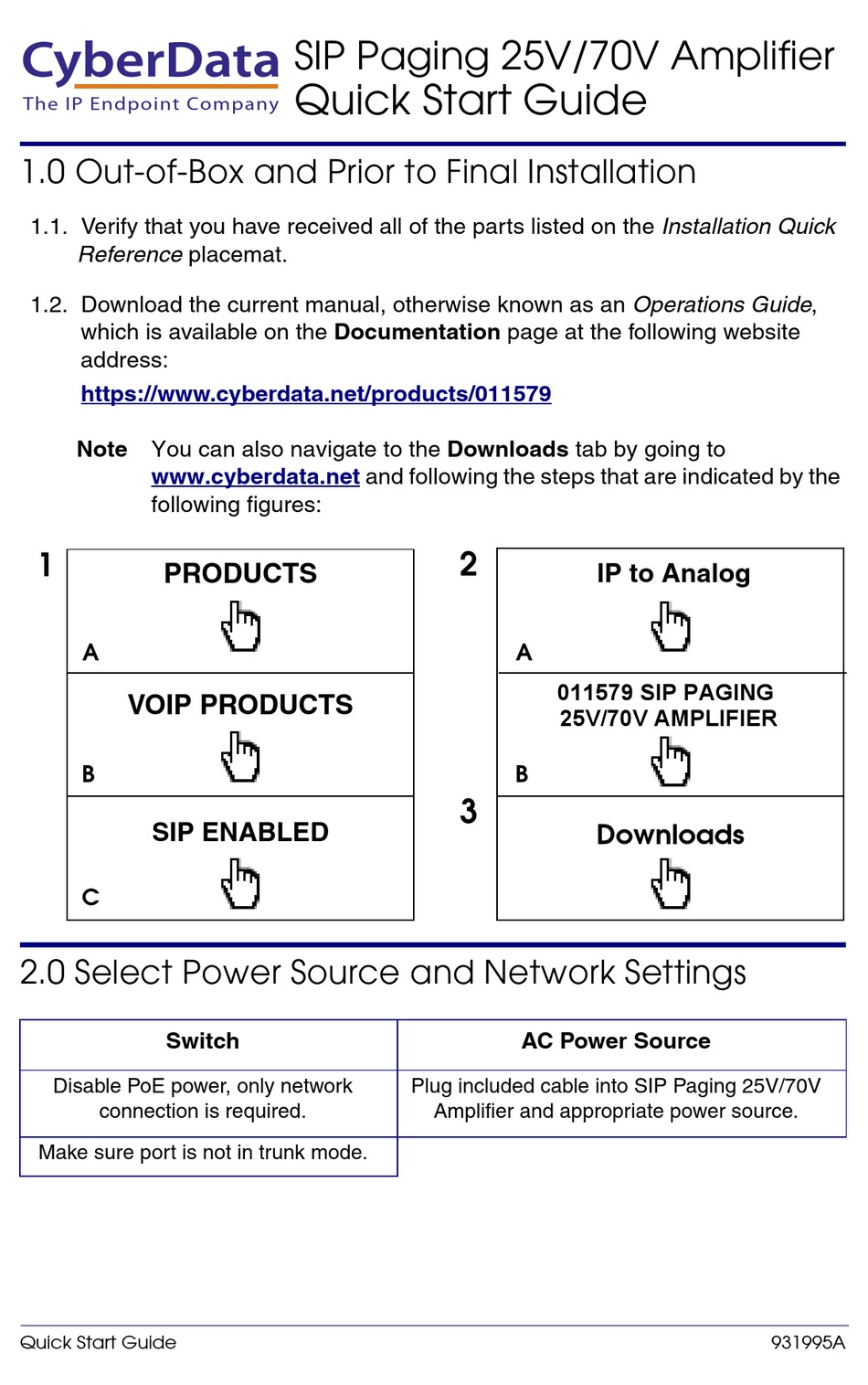 CyberData
The IP Endpoint Company

SIP Paging 25V/70V Amplifier Quick Start Guide

1.0 Out-of-Box and Prior to Final Installation

1.1. Verify that you have received all of the parts listed on the Installation Quick Reference placemat.

1.2. Download the current manual, otherwise known as an Operations Guide, which is available on the Documentation page at the following website address:

https://www.cyberdata.net/products/011579

Note You can also navigate to the Downloads tab by going to www.cyberdata.net and following the steps that are indicated by the following figures:

1

PRODUCTS

A

VOIP PRODUCTS

B

SIP ENABLED

C

2

IP to Analog

A

011579 SIP PAGING 25V/70V AMPLIFIER

B

3

Downloads

2.0 Select Power Source and Network Settings

| Switch | AC Power Source |
|---|---|
| Disable PoE power, only network connection is required. | Plug included cable into SIP Paging 25V/70V Amplifier and appropriate power source. |
| Make sure port is not in trunk mode. | |

Quick Start Guide

931995A