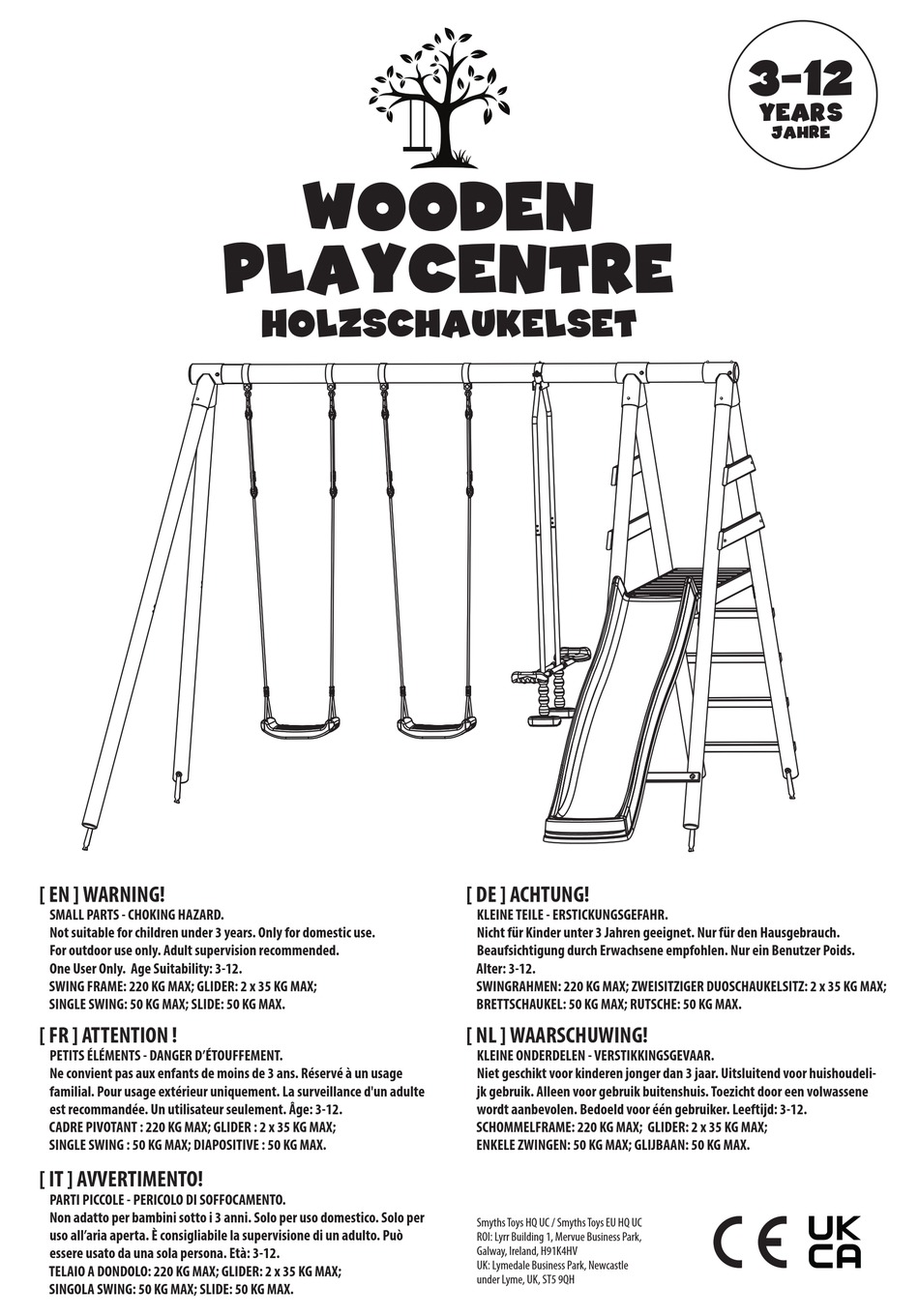 3-12
YEARS
JAHRE

WOODEN PLAYCENTRE
HOLZSCHAUKELSET

[ EN ] WARNING!
SMALL PARTS - CHOKING HAZARD.
Not suitable for children under 3 years. Only for domestic use. For outdoor use only. Adult supervision recommended. One User Only. Age Suitability: 3-12.
SWING FRAME: 220 KG MAX; GLIDER: 2 x 35 KG MAX; SINGLE SWING: 50 KG MAX; SLIDE: 50 KG MAX.

[ FR ] ATTENTION !
PETITS ÉLÉMENTS - DANGER D'ÉTOUFFEMENT.
Ne convient pas aux enfants de moins de 3 ans. Réservé à un usage familial. Pour usage extérieur uniquement. La surveillance d'un adulte est recommandée. Un utilisateur seulement. Âge: 3-12.
CADRE PIVOTANT : 220 KG MAX; GLIDER : 2 x 35 KG MAX; SINGLE SWING : 50 KG MAX; DIAPOSITIVE : 50 KG MAX.

[ IT ] AVVERTIMENTO!
PARTI PICCOLE - PERICOLO DI SOFFOCAMENTO.
Non adatto per bambini sotto i 3 anni. Solo per uso domestico. Solo per uso all'aria aperta. È consigliabile la supervisione di un adulto. Può essere usato da una sola persona. Età: 3-12.
TELAIO A DONDOLO: 220 KG MAX; GLIDER: 2 x 35 KG MAX; SINGOLA SWING: 50 KG MAX; SLIDE: 50 KG MAX.

[ DE ] ACHTUNG!
KLEINE TEILE - ERSTICKUNGSGEFAHR.
Nicht für Kinder unter 3 Jahren geeignet. Nur für den Hausgebrauch. Beaufsichtigung durch Erwachsene empfohlen. Nur ein Benutzer Poids. Alter: 3-12.
SWINGRAHMEN: 220 KG MAX; ZWEISITZIGER DUOSCHAUKELSITZ: 2 x 35 KG MAX; BRETTSCHAUKEL: 50 KG MAX; RUTSCHE: 50 KG MAX.

[ NL ] WAARSCHUWING!
KLEINE ONDERDELEN - VERSTIKKINGSGEVAAR.
Niet geschikt voor kinderen jonger dan 3 jaar. Uitsluitend voor huishoudelijk gebruik. Alleen voor gebruik buitenshuis. Toezicht door een volwassene wordt aanbevolen. Bedoeld voor één gebruiker. Leeftijd: 3-12.
SCHOMMELFRAME: 220 KG MAX; GLIDER: 2 x 35 KG MAX; ENKELE ZWINGEN: 50 KG MAX; GLIJBAAN: 50 KG MAX.

Smyths Toys HQ UC / Smyths Toys EU HQ UC
ROI: Lyrr Building 1, Mervue Business Park, Galway, Ireland, H91K4HV
UK: Lymedale Business Park, Newcastle under Lyme, UK, ST5 9QH

CE UK CA