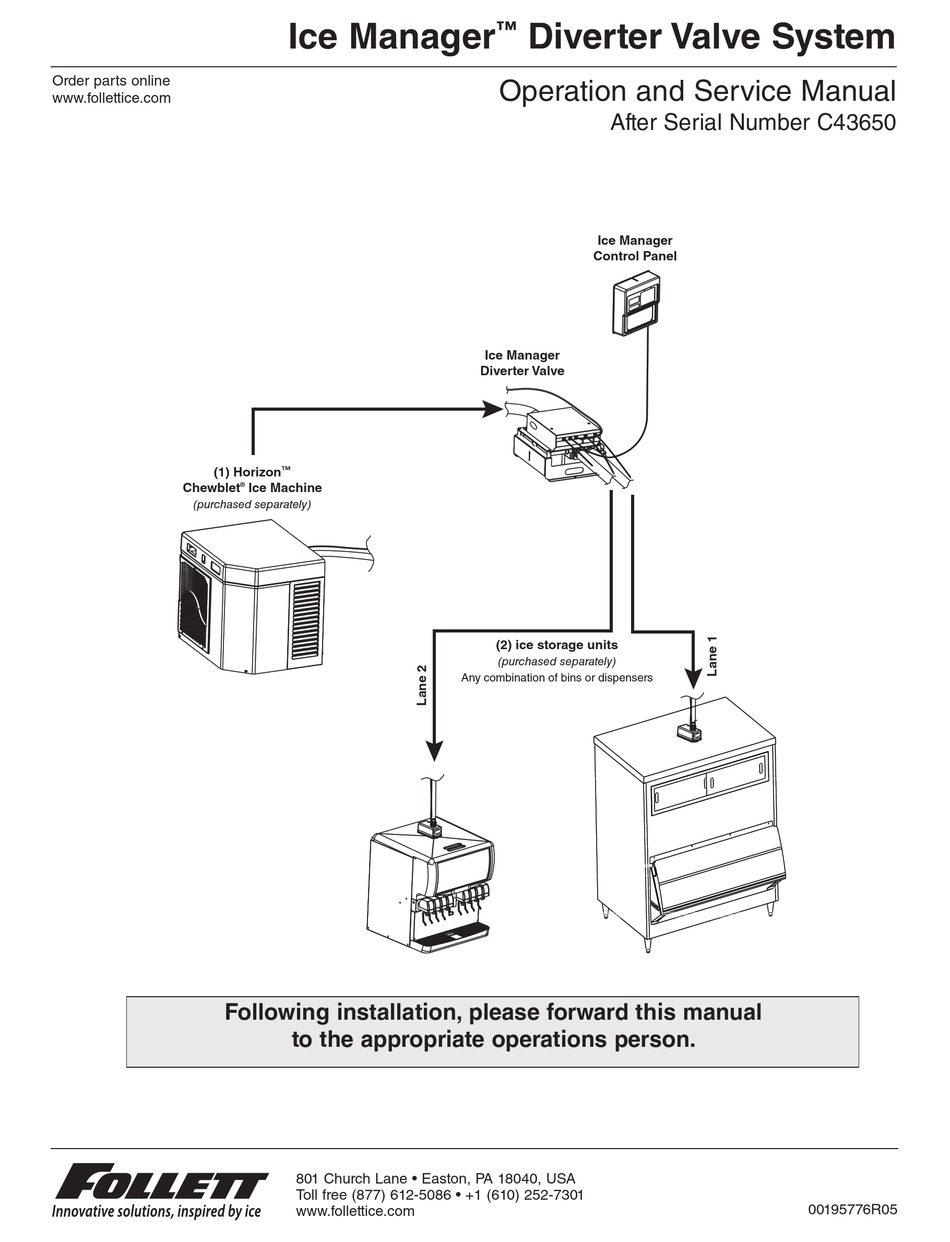 Ice Manager™ Diverter Valve System

Order parts online
www.follettice.com

Operation and Service Manual
After Serial Number C43650

Ice Manager
Control Panel

Ice Manager
Diverter Valve

(1) Horizon™
Chewblet® Ice Machine
(purchased separately)

(2) ice storage units
(purchased separately)
Any combination of bins or dispensers

Lane 2

Lane 1

Following installation, please forward this manual to the appropriate operations person.

FOLLETT
Innovative solutions, inspired by ice

801 Church Lane • Easton, PA 18040, USA
Toll free (877) 612-5086 • +1 (610) 252-7301
www.follettice.com

00195776R05