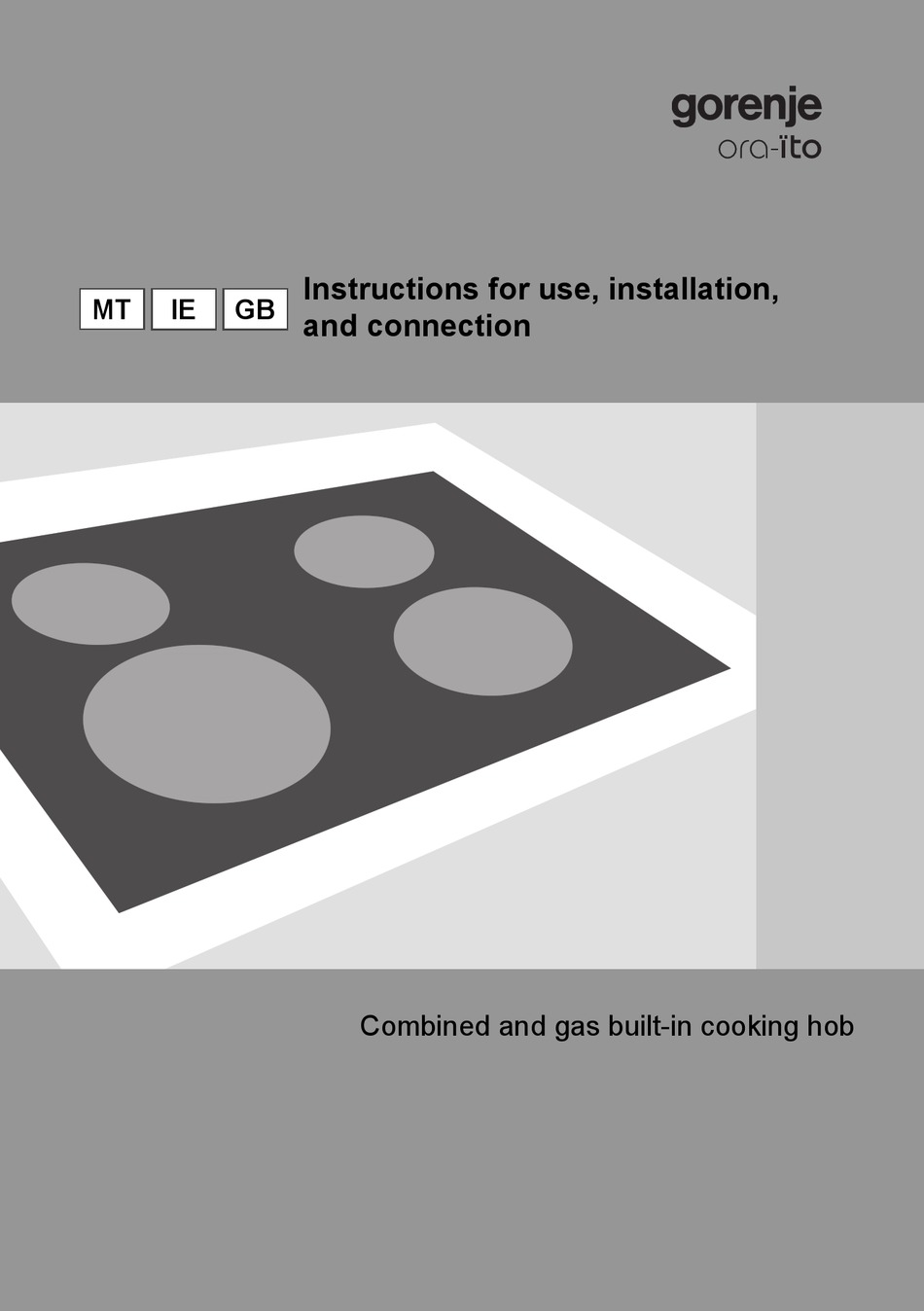 gorenje
ora-ïto

MT IE GB

Instructions for use, installation, and connection

Combined and gas built-in cooking hob