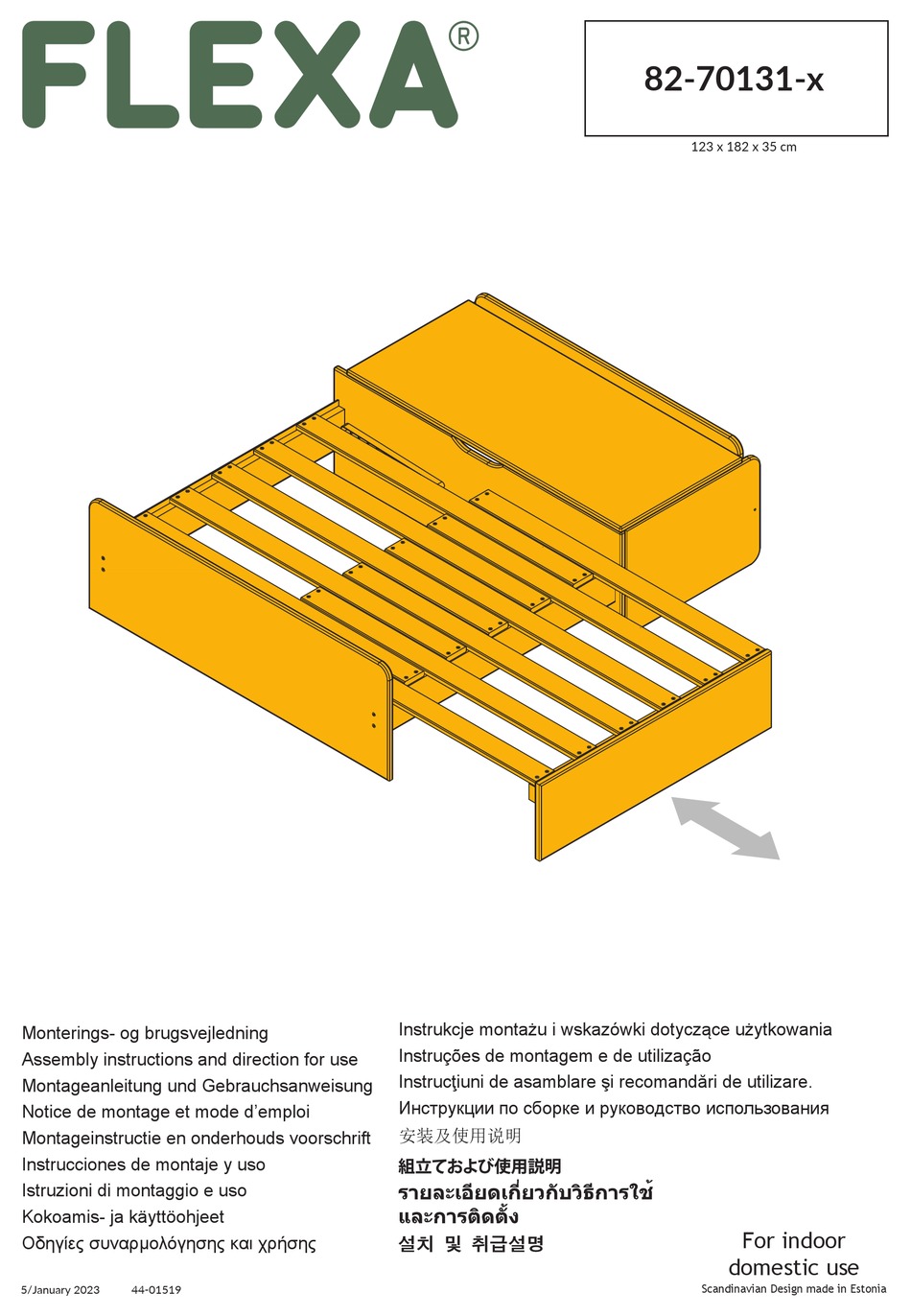 FLEXA®

82-70131-x

123 x 182 x 35 cm

Monterings- og brugsvejledning
Assembly instructions and direction for use
Montageanleitung und Gebrauchsanweisung
Notice de montage et mode d'emploi
Montageinstructie en onderhouds voorschrift
Instrucciones de montaje y uso
Istruzioni di montaggio e uso
Kokoamis- ja käyttöohjeet
Οδηγίες συναρμολόγησης και χρήσης

Instrukcje montażu i wskazówki dotyczące użytkowania
Instruções de montagem e de utilização
Instrucţiuni de asamblare şi recomandări de utilizare.
Инструкции по сборке и руководство использования
安装及使用说明
組立ておよび使用説明
รายละเอียดเกี่ยวกับวิธีการใช้
และการติดตั้ง
설치 및 취급설명

For indoor domestic use

5/January 2023 44-01519

Scandinavian Design made in Estonia