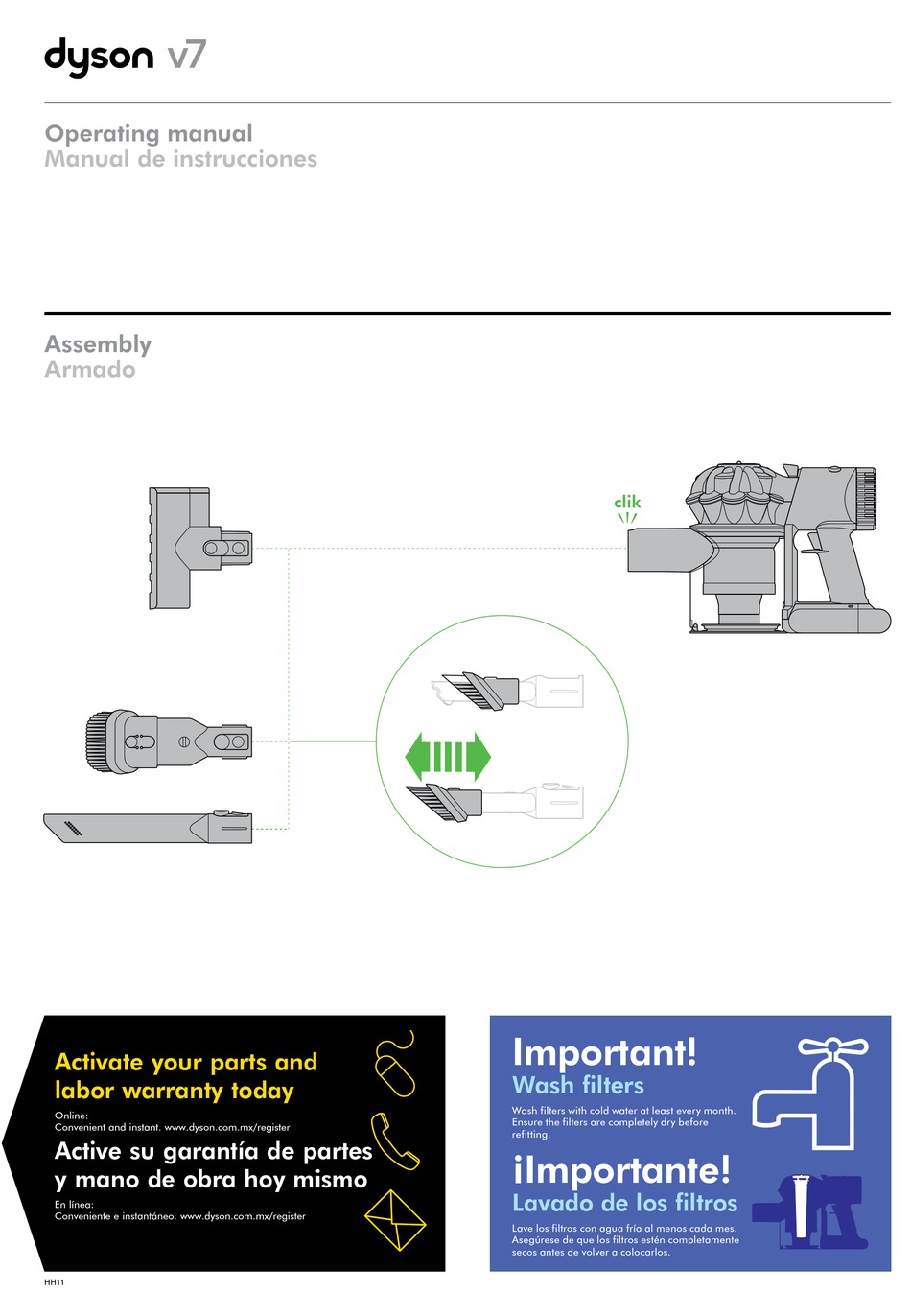 dyson v7

Operating manual
Manual de instrucciones

Assembly
Armado

clik

Activate your parts and labor warranty today

Online:
Convenient and instant. www.dyson.com.mx/register

Active su garantía de partes y mano de obra hoy mismo

En línea:
Conveniente e instantáneo. www.dyson.com.mx/register

Important!
Wash filters

Wash filters with cold water at least every month. Ensure the filters are completely dry before refitting.

¡Importante!
Lavado de los filtros

Lave los filtros con agua fría al menos cada mes. Asegúrese de que los filtros estén completamente secos antes de volver a colocarlos.

HH11