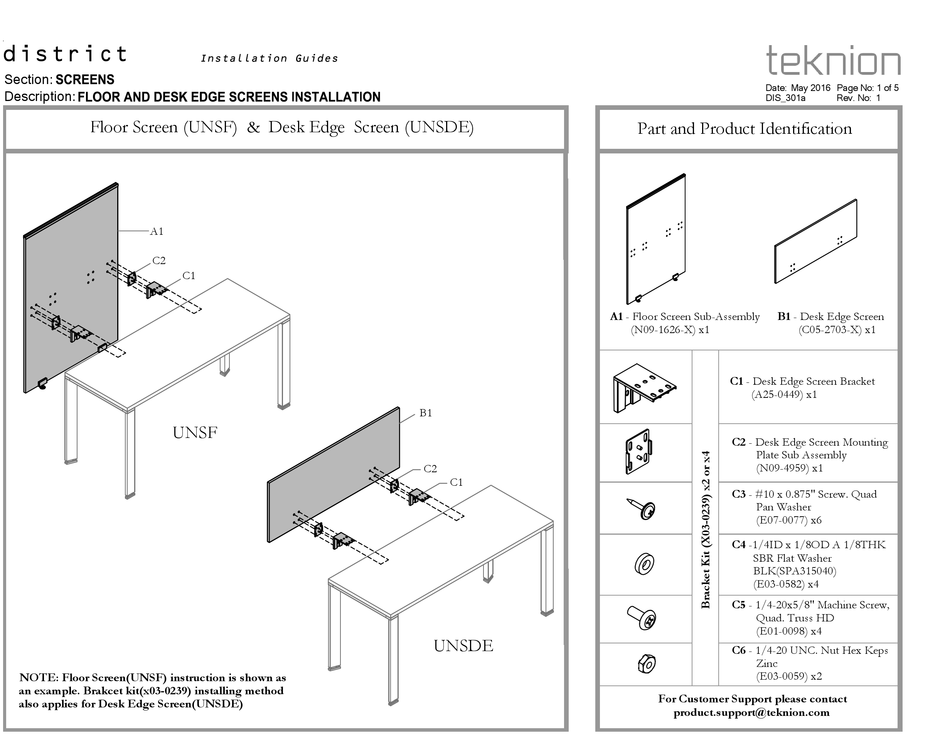 district Installation Guides

Section: SCREENS
Description: FLOOR AND DESK EDGE SCREENS INSTALLATION

teknion

Date: May 2016 Page No: 1 of 5
DIS_301a Rev. No: 1

Floor Screen (UNSF) & Desk Edge Screen (UNSDE)

A1
C2
C1
UNSF
B1
C2
C1
UNSDE

NOTE: Floor Screen(UNSF) instruction is shown as an example. Brakcet kit(x03-0239) installing method also applies for Desk Edge Screen(UNSDE)

Part and Product Identification

A1 - Floor Screen Sub-Assembly (N09-1626-X) x1

B1 - Desk Edge Screen (C05-2703-X) x1

Bracket Kit (X03-0239) x2 or x4

C1 - Desk Edge Screen Bracket (A25-0449) x1

C2 - Desk Edge Screen Mounting Plate Sub Assembly (N09-4959) x1

C3 - #10 x 0.875" Screw. Quad Pan Washer (E07-0077) x6

C4 -1/4ID x 1/8OD A 1/8THK SBR Flat Washer BLK(SPA315040) (E03-0582) x4

C5 - 1/4-20x5/8" Machine Screw, Quad. Truss HD (E01-0098) x4

C6 - 1/4-20 UNC. Nut Hex Keps Zinc (E03-0059) x2

For Customer Support please contact
product.support@teknion.com