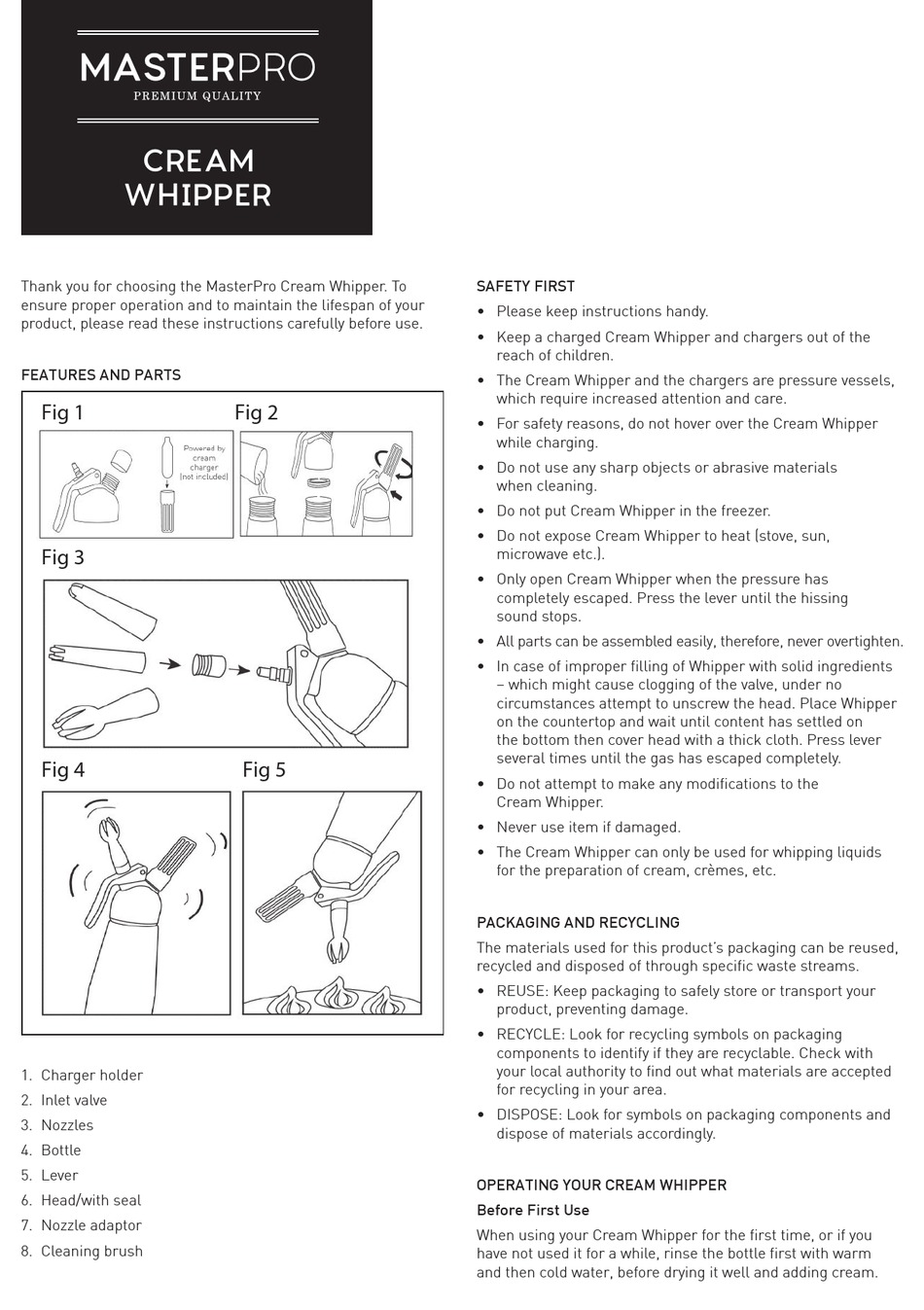 MASTERPRO
PREMIUM QUALITY

CREAM WHIPPER

Thank you for choosing the MasterPro Cream Whipper. To ensure proper operation and to maintain the lifespan of your product, please read these instructions carefully before use.

FEATURES AND PARTS

Fig 1

Powered by cream charger (not included)

Fig 2

Fig 3

Fig 4

Fig 5

1. Charger holder
2. Inlet valve
3. Nozzles
4. Bottle
5. Lever
6. Head/with seal
7. Nozzle adaptor
8. Cleaning brush

SAFETY FIRST

• Please keep instructions handy.
• Keep a charged Cream Whipper and chargers out of the reach of children.
• The Cream Whipper and the chargers are pressure vessels, which require increased attention and care.
• For safety reasons, do not hover over the Cream Whipper while charging.
• Do not use any sharp objects or abrasive materials when cleaning.
• Do not put Cream Whipper in the freezer.
• Do not expose Cream Whipper to heat (stove, sun, microwave etc.).
• Only open Cream Whipper when the pressure has completely escaped. Press the lever until the hissing sound stops.
• All parts can be assembled easily, therefore, never overtighten.
• In case of improper filling of Whipper with solid ingredients – which might cause clogging of the valve, under no circumstances attempt to unscrew the head. Place Whipper on the countertop and wait until content has settled on the bottom then cover head with a thick cloth. Press lever several times until the gas has escaped completely.
• Do not attempt to make any modifications to the Cream Whipper.
• Never use item if damaged.
• The Cream Whipper can only be used for whipping liquids for the preparation of cream, crèmes, etc.

PACKAGING AND RECYCLING

The materials used for this product's packaging can be reused, recycled and disposed of through specific waste streams.
• REUSE: Keep packaging to safely store or transport your product, preventing damage.
• RECYCLE: Look for recycling symbols on packaging components to identify if they are recyclable. Check with your local authority to find out what materials are accepted for recycling in your area.
• DISPOSE: Look for symbols on packaging components and dispose of materials accordingly.

OPERATING YOUR CREAM WHIPPER

Before First Use

When using your Cream Whipper for the first time, or if you have not used it for a while, rinse the bottle first with warm and then cold water, before drying it well and adding cream.