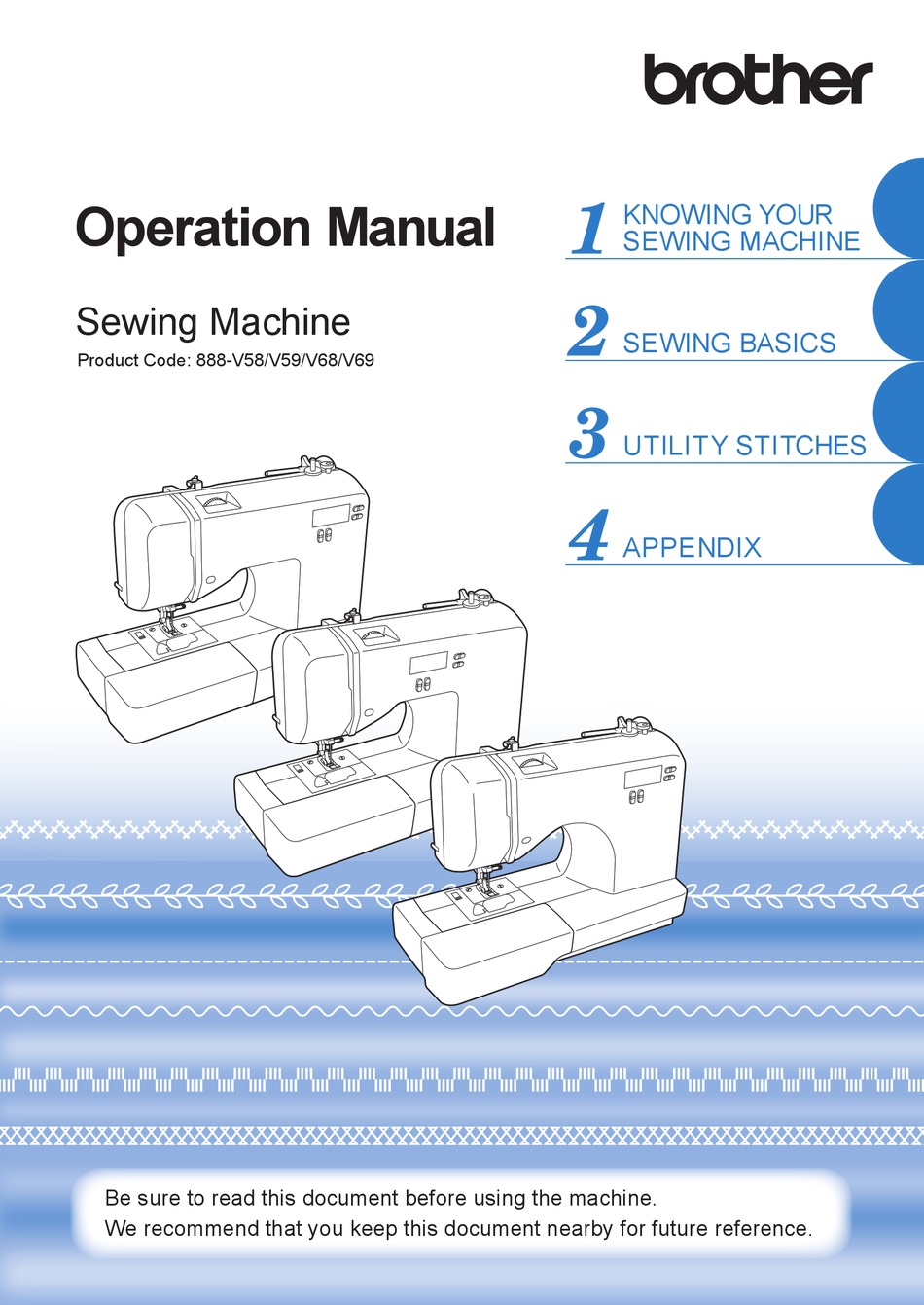 brother

Operation Manual

Sewing Machine

Product Code: 888-V58/V59/V68/V69

1 KNOWING YOUR SEWING MACHINE

2 SEWING BASICS

3 UTILITY STITCHES

4 APPENDIX

Be sure to read this document before using the machine.
We recommend that you keep this document nearby for future reference.