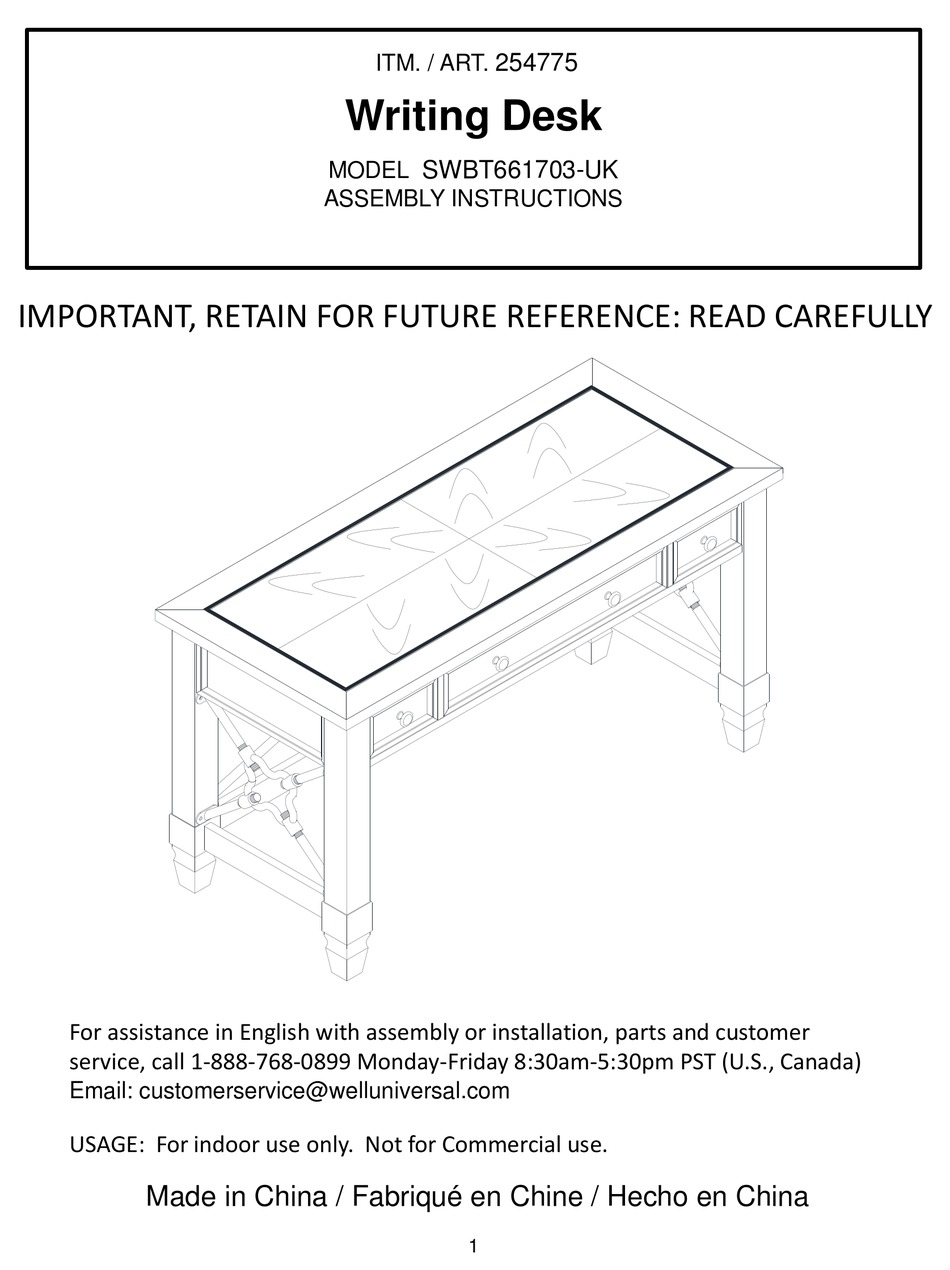 ITM. / ART. 254775

Writing Desk

MODEL SWBT661703-UK
ASSEMBLY INSTRUCTIONS

IMPORTANT, RETAIN FOR FUTURE REFERENCE: READ CAREFULLY

For assistance in English with assembly or installation, parts and customer service, call 1-888-768-0899 Monday-Friday 8:30am-5:30pm PST (U.S., Canada)
Email: customerservice@welluniversal.com

USAGE: For indoor use only. Not for Commercial use.

Made in China / Fabriqué en Chine / Hecho en China

1