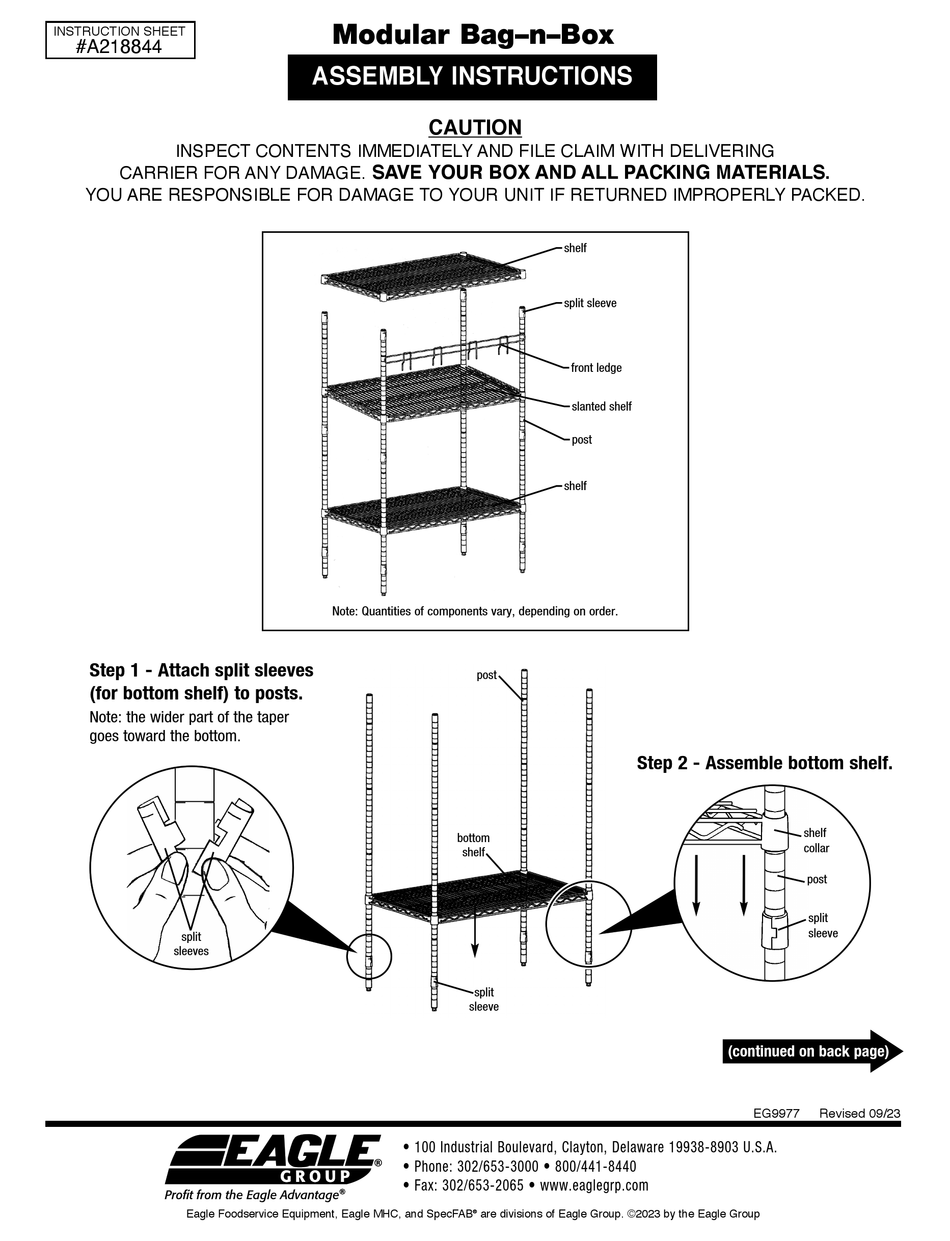 INSTRUCTION SHEET
#A218844

Modular Bag–n–Box

ASSEMBLY INSTRUCTIONS

CAUTION

INSPECT CONTENTS IMMEDIATELY AND FILE CLAIM WITH DELIVERING CARRIER FOR ANY DAMAGE. SAVE YOUR BOX AND ALL PACKING MATERIALS. YOU ARE RESPONSIBLE FOR DAMAGE TO YOUR UNIT IF RETURNED IMPROPERLY PACKED.

shelf
split sleeve
front ledge
slanted shelf
post
shelf

Note: Quantities of components vary, depending on order.

Step 1 - Attach split sleeves (for bottom shelf) to posts.
Note: the wider part of the taper goes toward the bottom.

split sleeves

post
bottom shelf
split sleeve

Step 2 - Assemble bottom shelf.

shelf collar
post
split sleeve

(continued on back page)

EG9977 Revised 09/23

EAGLE GROUP®
Profit from the Eagle Advantage®

• 100 Industrial Boulevard, Clayton, Delaware 19938-8903 U.S.A.
• Phone: 302/653-3000 • 800/441-8440
• Fax: 302/653-2065 • www.eaglegrp.com

Eagle Foodservice Equipment, Eagle MHC, and SpecFAB® are divisions of Eagle Group. ©2023 by the Eagle Group