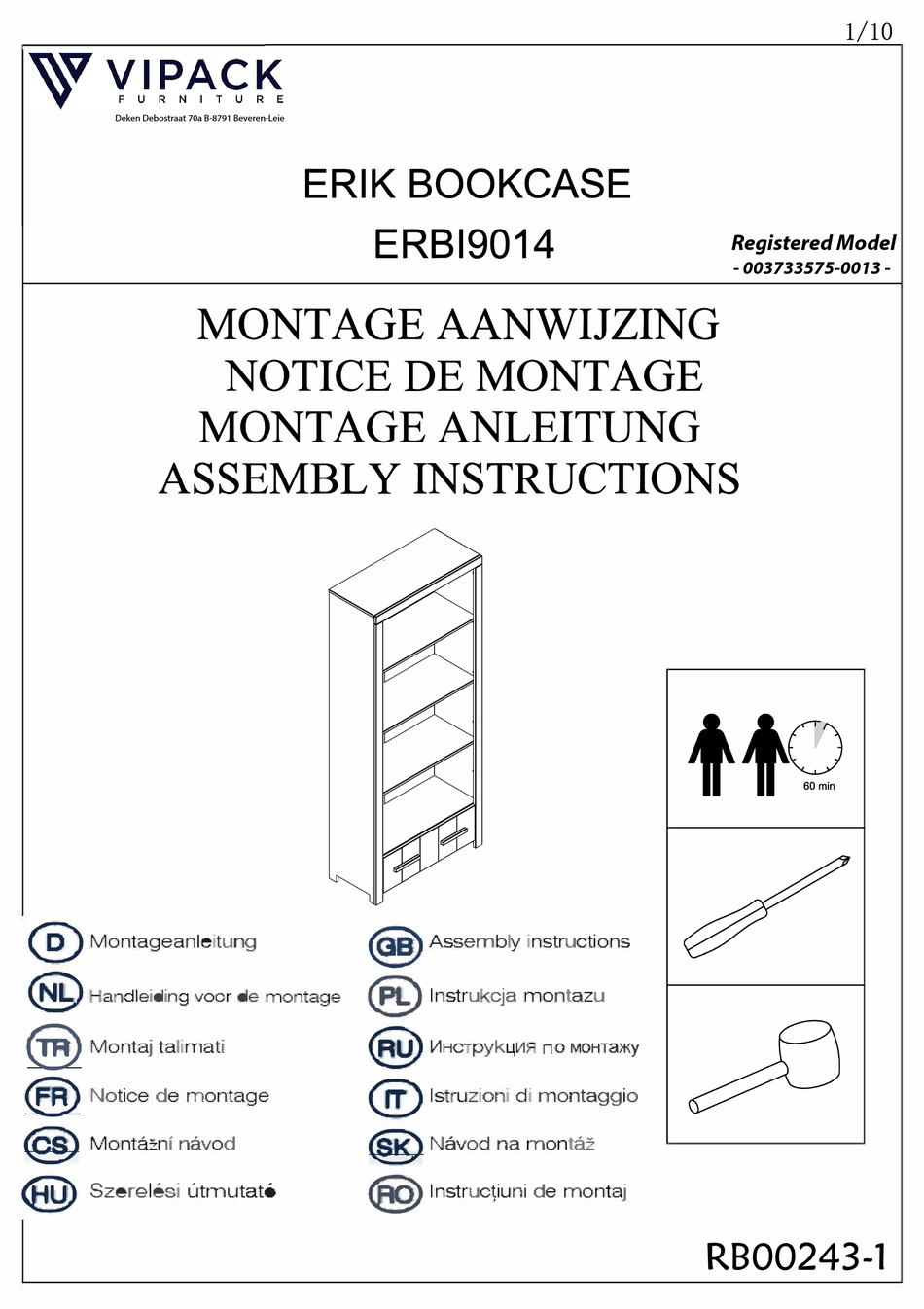 1/10

VIPACK
FURNITURE
Deken Debostraat 70a B-8791 Beveren-Leie

ERIK BOOKCASE
ERBI9014

Registered Model
- 003733575-0013 -

MONTAGE AANWIJZING
NOTICE DE MONTAGE
MONTAGE ANLEITUNG
ASSEMBLY INSTRUCTIONS

60 min

D Montageanleitung
NL Handleiding voor de montage
TR Montaj talimati
FR Notice de montage
CS Montážní návod
HU Szerelési útmutató

GB Assembly instructions
PL Instrukcja montazu
RU Инструкция по монтажу
IT Istruzioni di montaggio
SK Návod na montáž
RO Instrucțiuni de montaj

RB00243-1