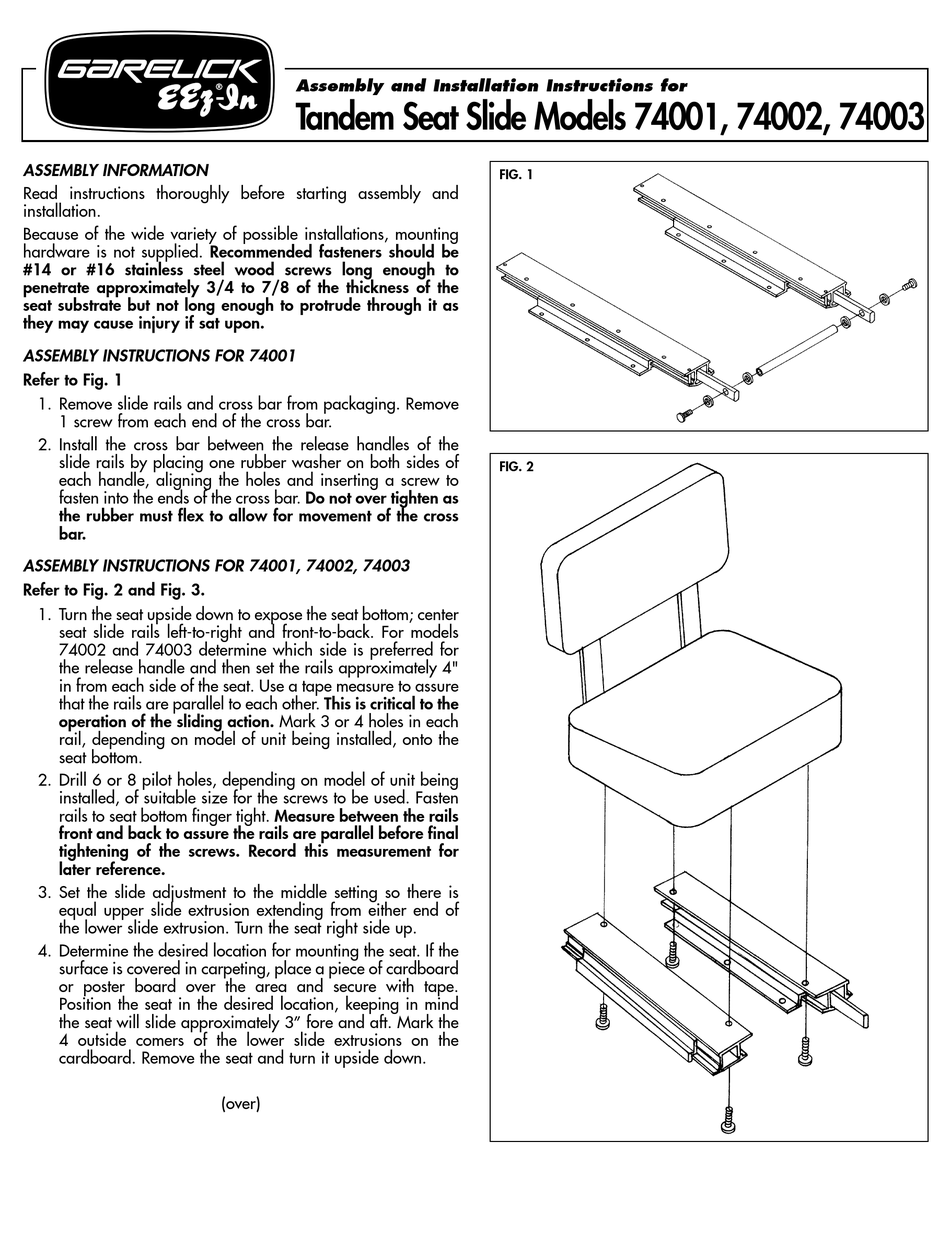 GARELICK EEz-In®

Assembly and Installation Instructions for
Tandem Seat Slide Models 74001, 74002, 74003

ASSEMBLY INFORMATION

Read instructions thoroughly before starting assembly and installation.

Because of the wide variety of possible installations, mounting hardware is not supplied. Recommended fasteners should be #14 or #16 stainless steel wood screws long enough to penetrate approximately 3/4 to 7/8 of the thickness of the seat substrate but not long enough to protrude through it as they may cause injury if sat upon.

ASSEMBLY INSTRUCTIONS FOR 74001

Refer to Fig. 1

1. Remove slide rails and cross bar from packaging. Remove 1 screw from each end of the cross bar.
2. Install the cross bar between the release handles of the slide rails by placing one rubber washer on both sides of each handle, aligning the holes and inserting a screw to fasten into the ends of the cross bar. Do not over tighten as the rubber must flex to allow for movement of the cross bar.

ASSEMBLY INSTRUCTIONS FOR 74001, 74002, 74003

Refer to Fig. 2 and Fig. 3.

1. Turn the seat upside down to expose the seat bottom; center seat slide rails left-to-right and front-to-back. For models 74002 and 74003 determine which side is preferred for the release handle and then set the rails approximately 4" in from each side of the seat. Use a tape measure to assure that the rails are parallel to each other. This is critical to the operation of the sliding action. Mark 3 or 4 holes in each rail, depending on model of unit being installed, onto the seat bottom.
2. Drill 6 or 8 pilot holes, depending on model of unit being installed, of suitable size for the screws to be used. Fasten rails to seat bottom finger tight. Measure between the rails front and back to assure the rails are parallel before final tightening of the screws. Record this measurement for later reference.
3. Set the slide adjustment to the middle setting so there is equal upper slide extrusion extending from either end of the lower slide extrusion. Turn the seat right side up.
4. Determine the desired location for mounting the seat. If the surface is covered in carpeting, place a piece of cardboard or poster board over the area and secure with tape. Position the seat in the desired location, keeping in mind the seat will slide approximately 3" fore and aft. Mark the 4 outside comers of the lower slide extrusions on the cardboard. Remove the seat and turn it upside down.

(over)

FIG. 1

FIG. 2