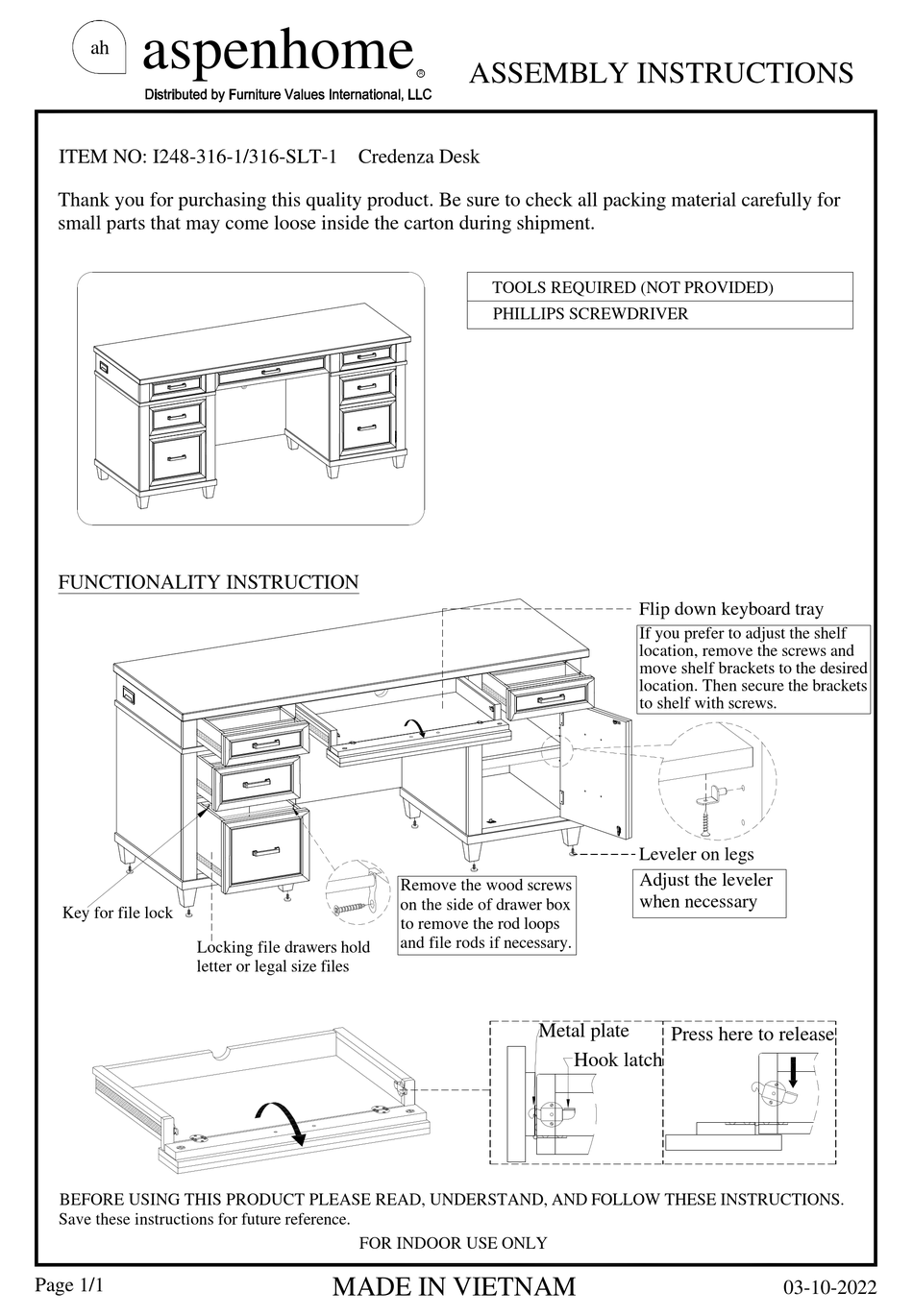 ah aspenhome®
Distributed by Furniture Values International, LLC

ASSEMBLY INSTRUCTIONS

ITEM NO: I248-316-1/316-SLT-1 Credenza Desk

Thank you for purchasing this quality product. Be sure to check all packing material carefully for small parts that may come loose inside the carton during shipment.

| TOOLS REQUIRED (NOT PROVIDED) |
|---|
| PHILLIPS SCREWDRIVER |

FUNCTIONALITY INSTRUCTION

Flip down keyboard tray

If you prefer to adjust the shelf location, remove the screws and move shelf brackets to the desired location. Then secure the brackets to shelf with screws.

Leveler on legs

Adjust the leveler when necessary

Key for file lock

Locking file drawers hold letter or legal size files

Remove the wood screws on the side of drawer box to remove the rod loops and file rods if necessary.

Metal plate

Hook latch

Press here to release

BEFORE USING THIS PRODUCT PLEASE READ, UNDERSTAND, AND FOLLOW THESE INSTRUCTIONS.
Save these instructions for future reference.

FOR INDOOR USE ONLY

Page 1/1 MADE IN VIETNAM 03-10-2022