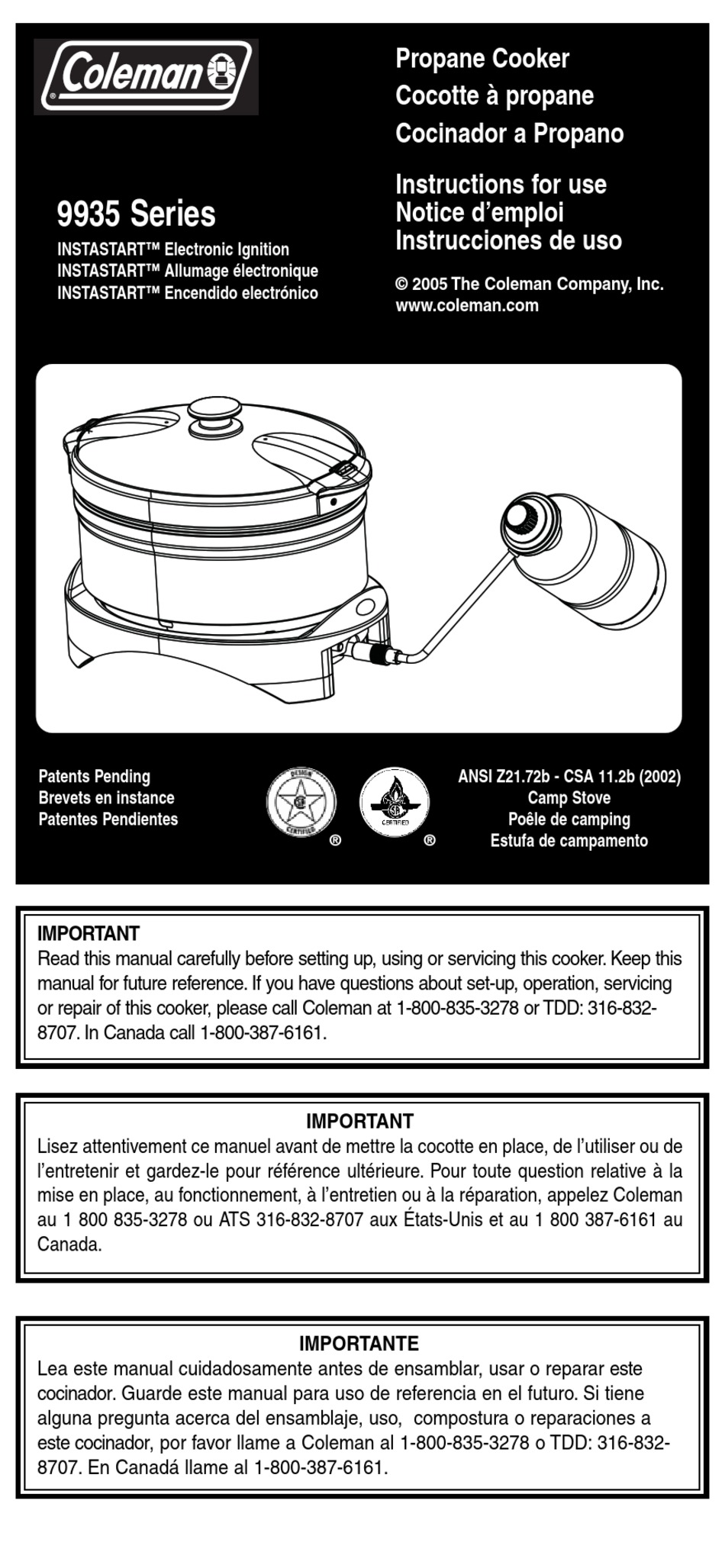 Coleman®

9935 Series
INSTASTART™ Electronic Ignition
INSTASTART™ Allumage électronique
INSTASTART™ Encendido electrónico

Propane Cooker
Cocotte à propane
Cocinador a Propano

Instructions for use
Notice d'emploi
Instrucciones de uso

© 2005 The Coleman Company, Inc.
www.coleman.com

Patents Pending
Brevets en instance
Patentes Pendientes

DESIGN CERTIFIED ®

CERTIFIED ®

ANSI Z21.72b - CSA 11.2b (2002)
Camp Stove
Poêle de camping
Estufa de campamento

IMPORTANT
Read this manual carefully before setting up, using or servicing this cooker. Keep this manual for future reference. If you have questions about set-up, operation, servicing or repair of this cooker, please call Coleman at 1-800-835-3278 or TDD: 316-832-8707. In Canada call 1-800-387-6161.

IMPORTANT
Lisez attentivement ce manuel avant de mettre la cocotte en place, de l'utiliser ou de l'entretenir et gardez-le pour référence ultérieure. Pour toute question relative à la mise en place, au fonctionnement, à l'entretien ou à la réparation, appelez Coleman au 1 800 835-3278 ou ATS 316-832-8707 aux États-Unis et au 1 800 387-6161 au Canada.

IMPORTANTE
Lea este manual cuidadosamente antes de ensamblar, usar o reparar este cocinador. Guarde este manual para uso de referencia en el futuro. Si tiene alguna pregunta acerca del ensamblaje, uso, compostura o reparaciones a este cocinador, por favor llame a Coleman al 1-800-835-3278 o TDD: 316-832-8707. En Canadá llame al 1-800-387-6161.