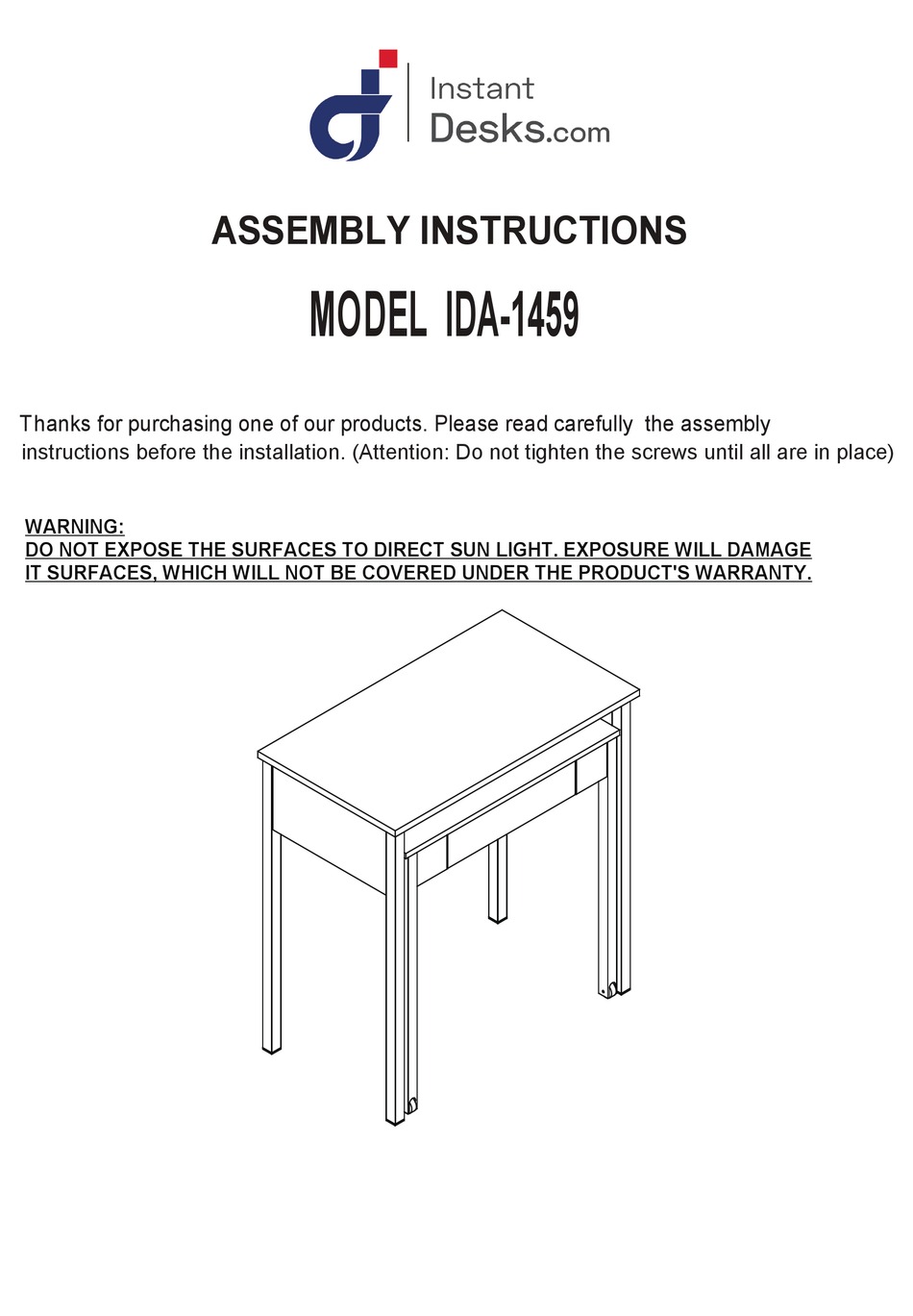 Instant
Desks.com

ASSEMBLY INSTRUCTIONS

MODEL IDA-1459

Thanks for purchasing one of our products. Please read carefully the assembly instructions before the installation. (Attention: Do not tighten the screws until all are in place)

WARNING:
DO NOT EXPOSE THE SURFACES TO DIRECT SUN LIGHT. EXPOSURE WILL DAMAGE IT SURFACES, WHICH WILL NOT BE COVERED UNDER THE PRODUCT'S WARRANTY.