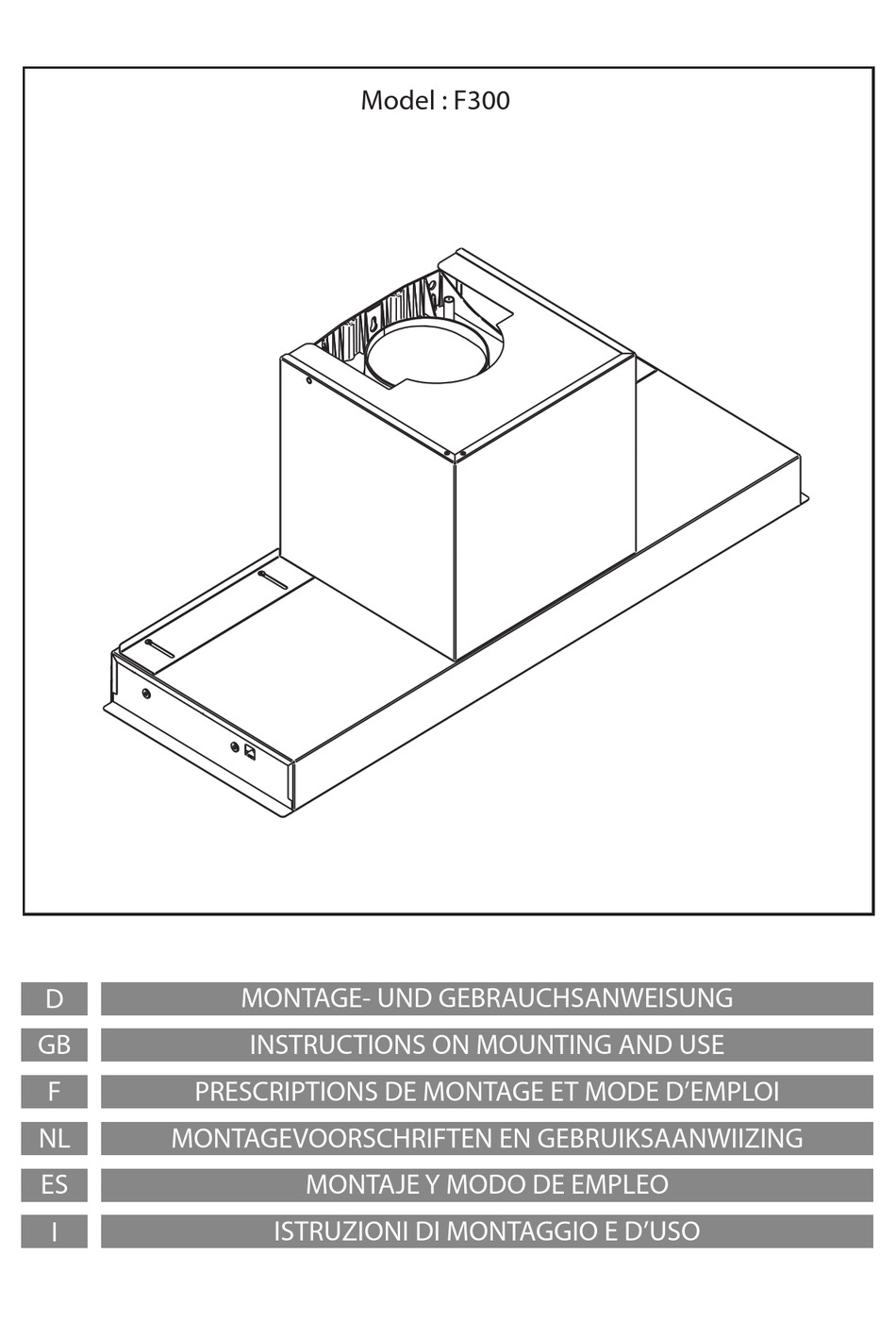 Model : F300

| D | MONTAGE- UND GEBRAUCHSANWEISUNG |
|---|---|
| GB | INSTRUCTIONS ON MOUNTING AND USE |
| F | PRESCRIPTIONS DE MONTAGE ET MODE D'EMPLOI |
| NL | MONTAGEVOORSCHRIFTEN EN GEBRUIKSAANWIIZING |
| ES | MONTAJE Y MODO DE EMPLEO |
| I | ISTRUZIONI DI MONTAGGIO E D'USO |