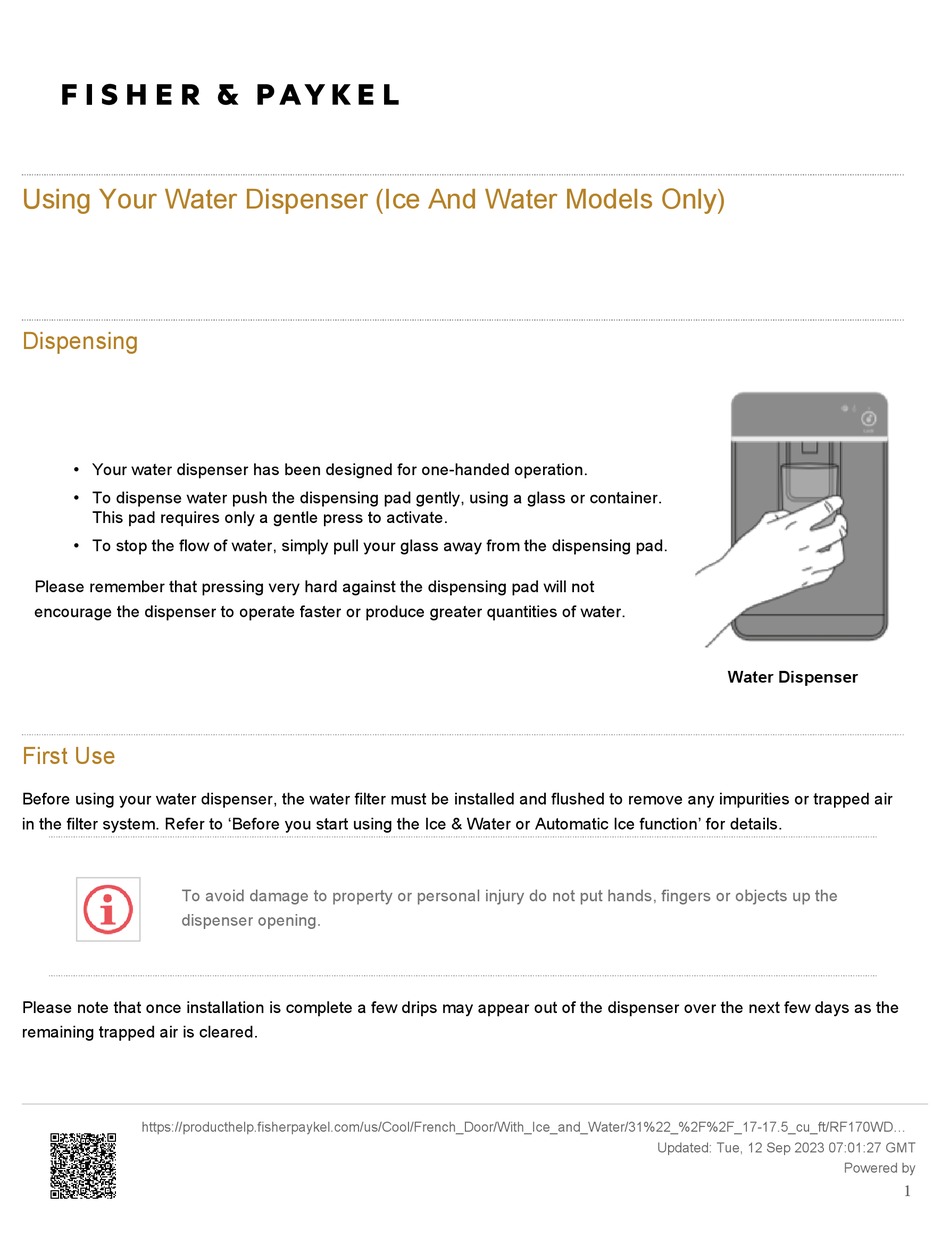 FISHER & PAYKEL

Using Your Water Dispenser (Ice And Water Models Only)

Dispensing

• Your water dispenser has been designed for one-handed operation.
• To dispense water push the dispensing pad gently, using a glass or container. This pad requires only a gentle press to activate.
• To stop the flow of water, simply pull your glass away from the dispensing pad.

Please remember that pressing very hard against the dispensing pad will not encourage the dispenser to operate faster or produce greater quantities of water.

Water Dispenser

First Use

Before using your water dispenser, the water filter must be installed and flushed to remove any impurities or trapped air in the filter system. Refer to ‘Before you start using the Ice & Water or Automatic Ice function’ for details.

To avoid damage to property or personal injury do not put hands, fingers or objects up the dispenser opening.

Please note that once installation is complete a few drips may appear out of the dispenser over the next few days as the remaining trapped air is cleared.

https://producthelp.fisherpaykel.com/us/Cool/French_Door/With_Ice_and_Water/31%22_%2F%2F_17-17.5_cu_ft/RF170WD...
Updated: Tue, 12 Sep 2023 07:01:27 GMT
Powered by
1