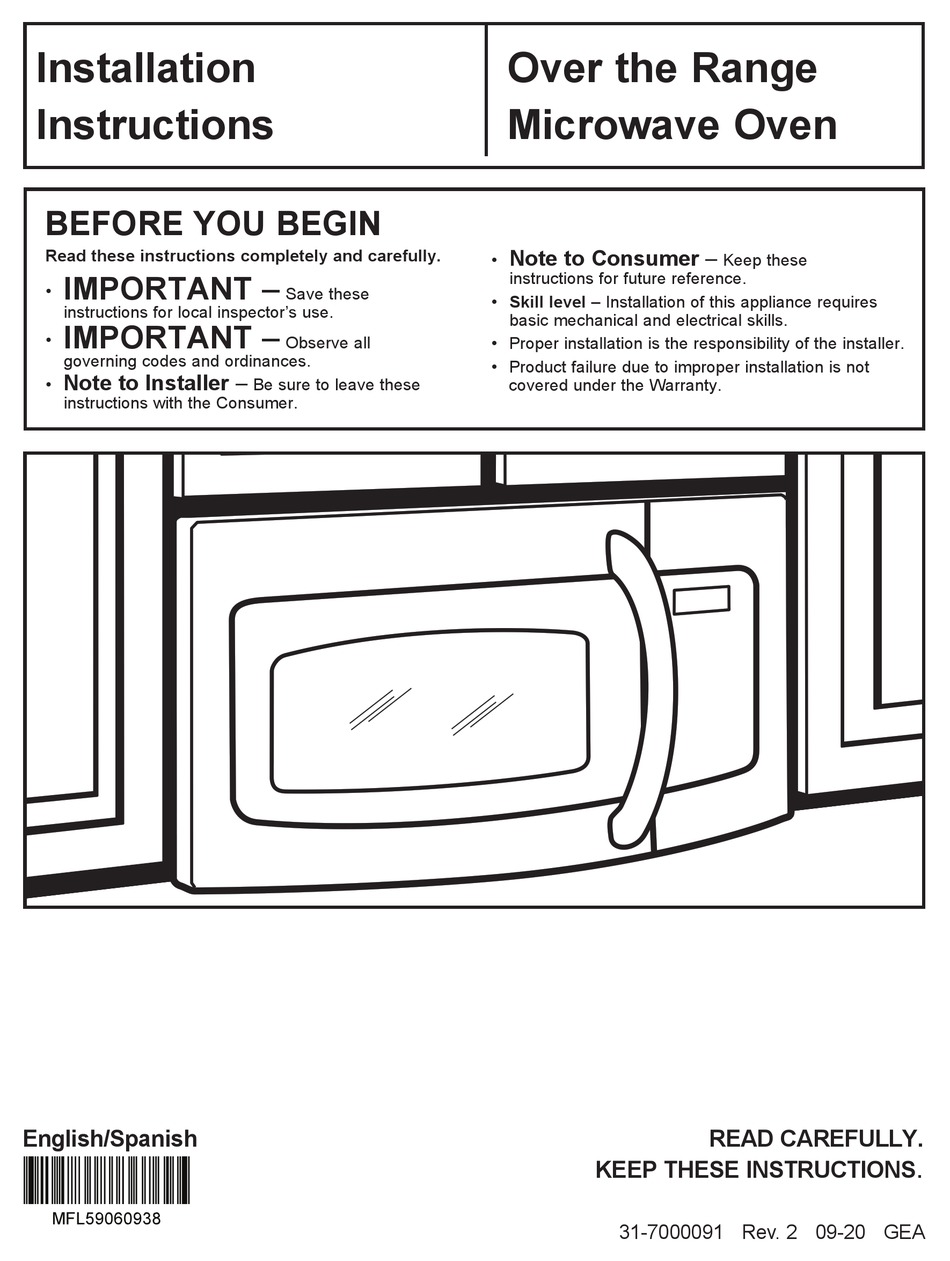 Installation Instructions

Over the Range Microwave Oven

BEFORE YOU BEGIN

Read these instructions completely and carefully.

• IMPORTANT – Save these instructions for local inspector's use.

• IMPORTANT – Observe all governing codes and ordinances.

• Note to Installer – Be sure to leave these instructions with the Consumer.

• Note to Consumer – Keep these instructions for future reference.

• Skill level – Installation of this appliance requires basic mechanical and electrical skills.

• Proper installation is the responsibility of the installer.

• Product failure due to improper installation is not covered under the Warranty.

English/Spanish

MFL59060938

READ CAREFULLY.
KEEP THESE INSTRUCTIONS.

31-7000091 Rev. 2 09-20 GEA