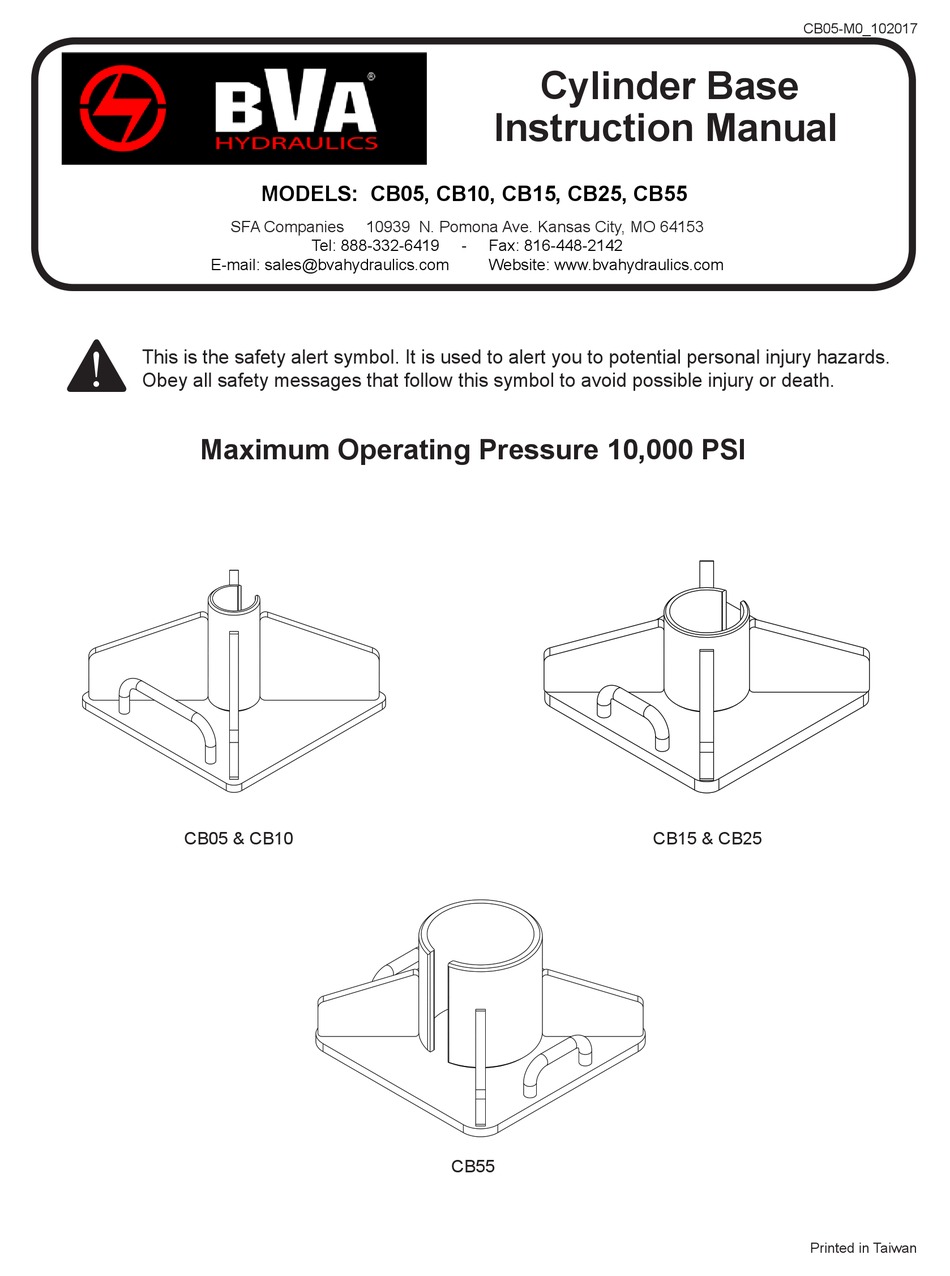 CB05-M0_102017

BVA®
HYDRAULICS

Cylinder Base
Instruction Manual

MODELS: CB05, CB10, CB15, CB25, CB55

SFA Companies 10939 N. Pomona Ave. Kansas City, MO 64153
Tel: 888-332-6419 - Fax: 816-448-2142
E-mail: sales@bvahydraulics.com Website: www.bvahydraulics.com

This is the safety alert symbol. It is used to alert you to potential personal injury hazards. Obey all safety messages that follow this symbol to avoid possible injury or death.

Maximum Operating Pressure 10,000 PSI

CB05 & CB10

CB15 & CB25

CB55

Printed in Taiwan