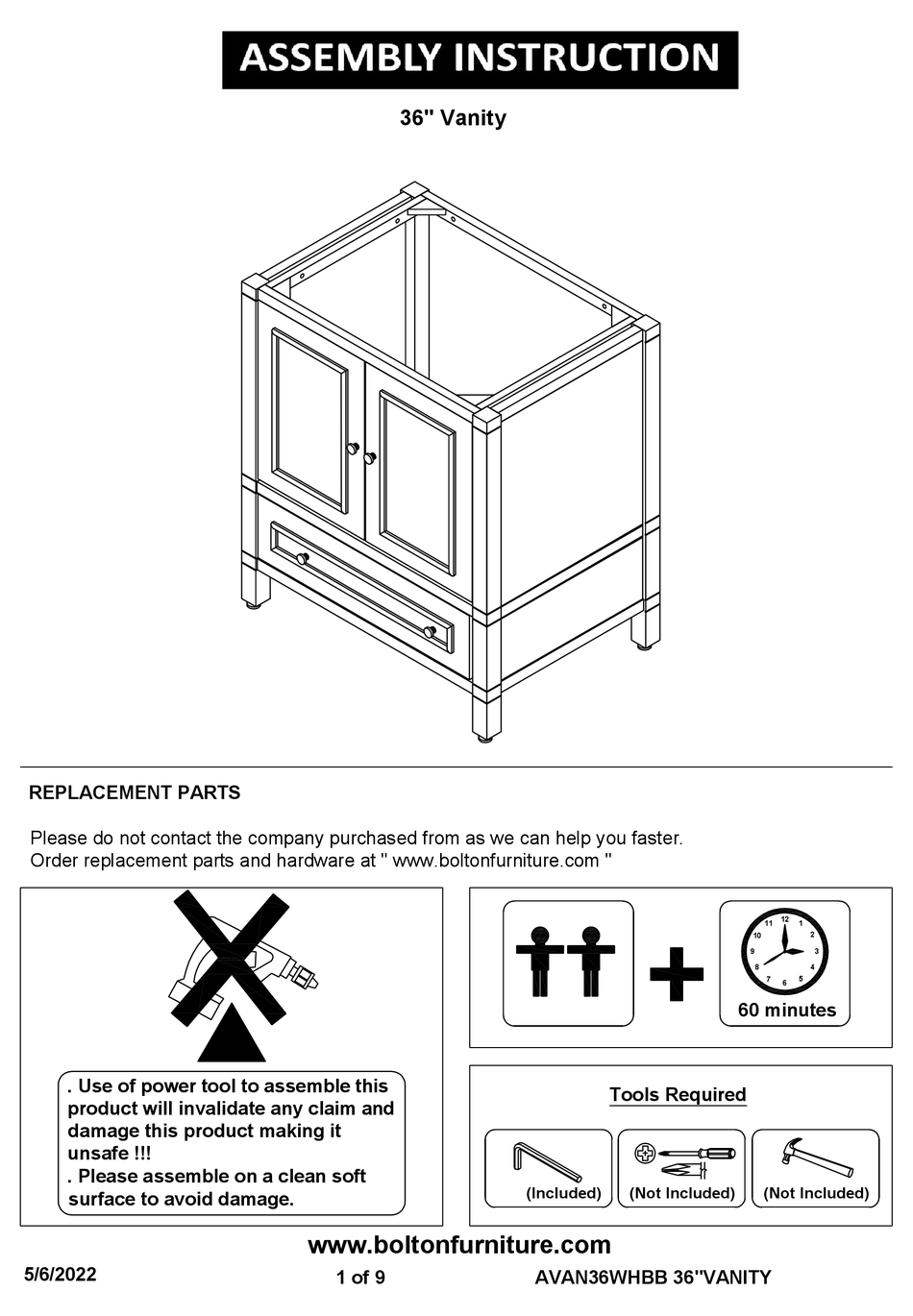 ASSEMBLY INSTRUCTION

36" Vanity

REPLACEMENT PARTS

Please do not contact the company purchased from as we can help you faster.
Order replacement parts and hardware at " www.boltonfurniture.com "

. Use of power tool to assemble this product will invalidate any claim and damage this product making it unsafe !!!
. Please assemble on a clean soft surface to avoid damage.

12 1 2 3 4 5 6 7 8 9 10 11

60 minutes

Tools Required

(Included)

(Not Included)

(Not Included)

www.boltonfurniture.com

5/6/2022

1 of 9

AVAN36WHBB 36"VANITY