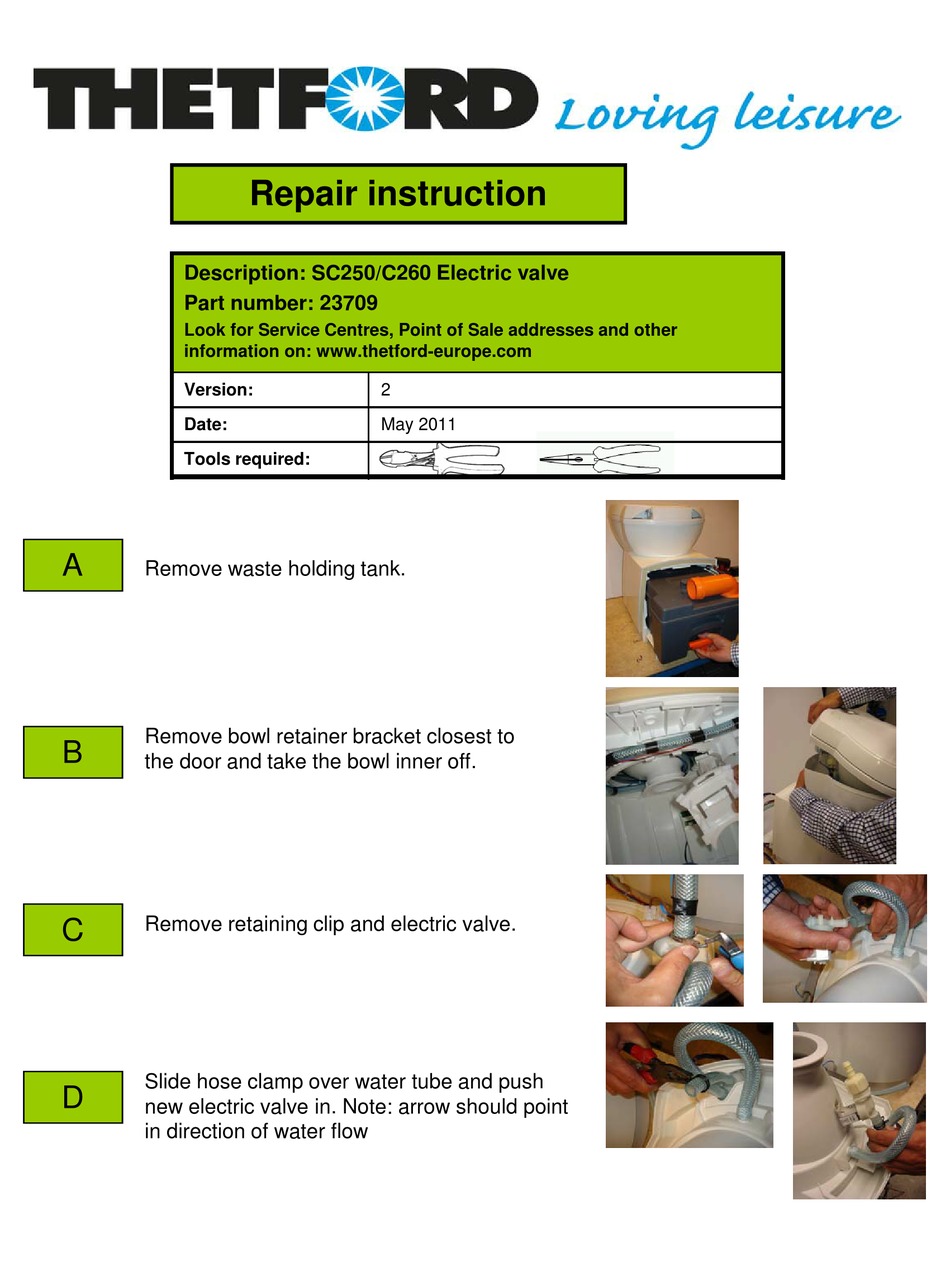 THETFORD Loving leisure

Repair instruction

Description: SC250/C260 Electric valve
Part number: 23709
Look for Service Centres, Point of Sale addresses and other information on: www.thetford-europe.com

| Version: | 2 |
|---|---|
| Date: | May 2011 |
| Tools required: | |

A

Remove waste holding tank.

B

Remove bowl retainer bracket closest to the door and take the bowl inner off.

C

Remove retaining clip and electric valve.

D

Slide hose clamp over water tube and push new electric valve in. Note: arrow should point in direction of water flow