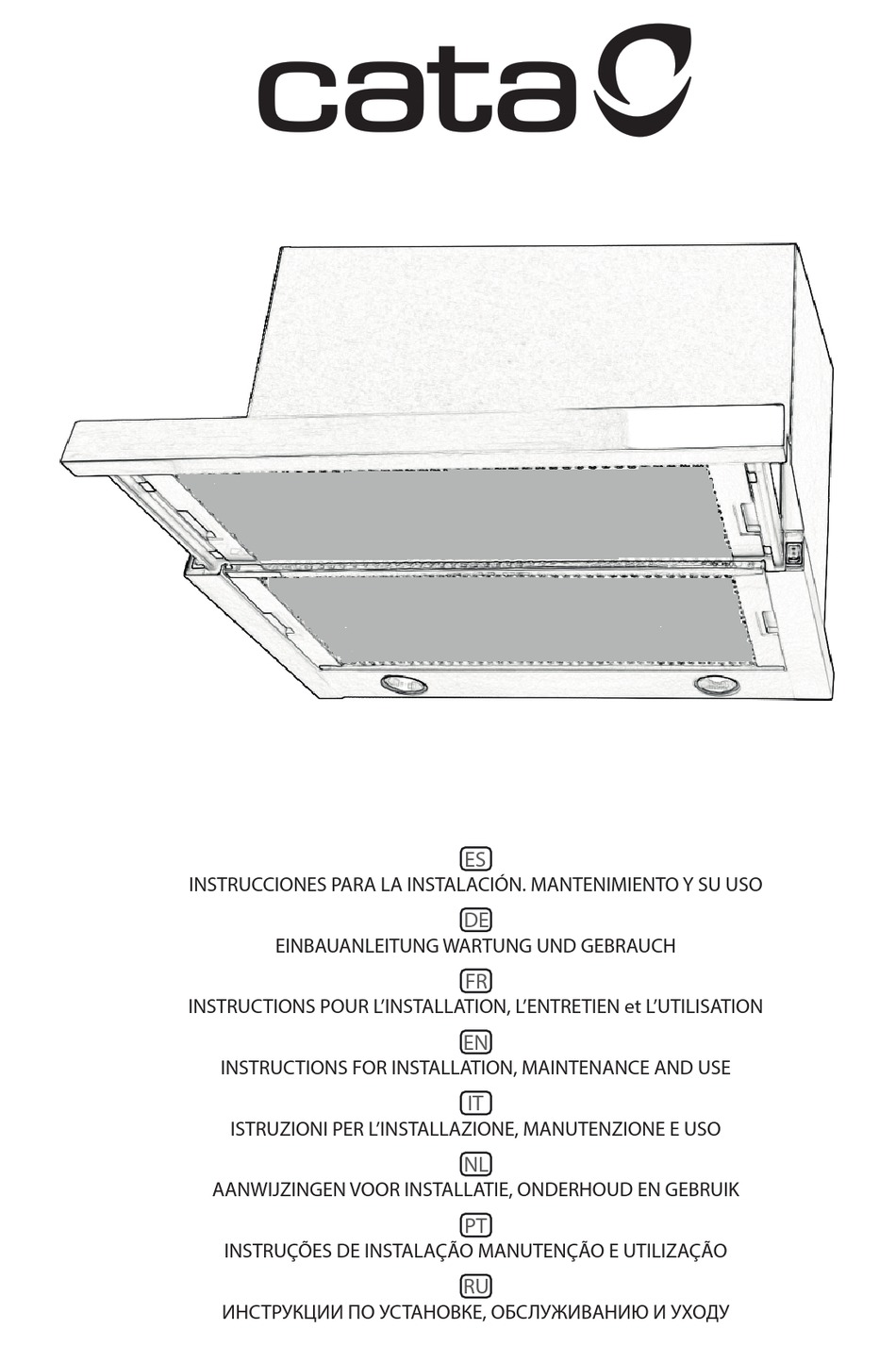 cata

ES
INSTRUCCIONES PARA LA INSTALACIÓN. MANTENIMIENTO Y SU USO

DE
EINBAUANLEITUNG WARTUNG UND GEBRAUCH

FR
INSTRUCTIONS POUR L'INSTALLATION, L'ENTRETIEN et L'UTILISATION

EN
INSTRUCTIONS FOR INSTALLATION, MAINTENANCE AND USE

IT
ISTRUZIONI PER L'INSTALLAZIONE, MANUTENZIONE E USO

NL
AANWIJZINGEN VOOR INSTALLATIE, ONDERHOUD EN GEBRUIK

PT
INSTRUÇÕES DE INSTALAÇÃO MANUTENÇÃO E UTILIZAÇÃO

RU
ИНСТРУКЦИИ ПО УСТАНОВКЕ, ОБСЛУЖИВАНИЮ И УХОДУ