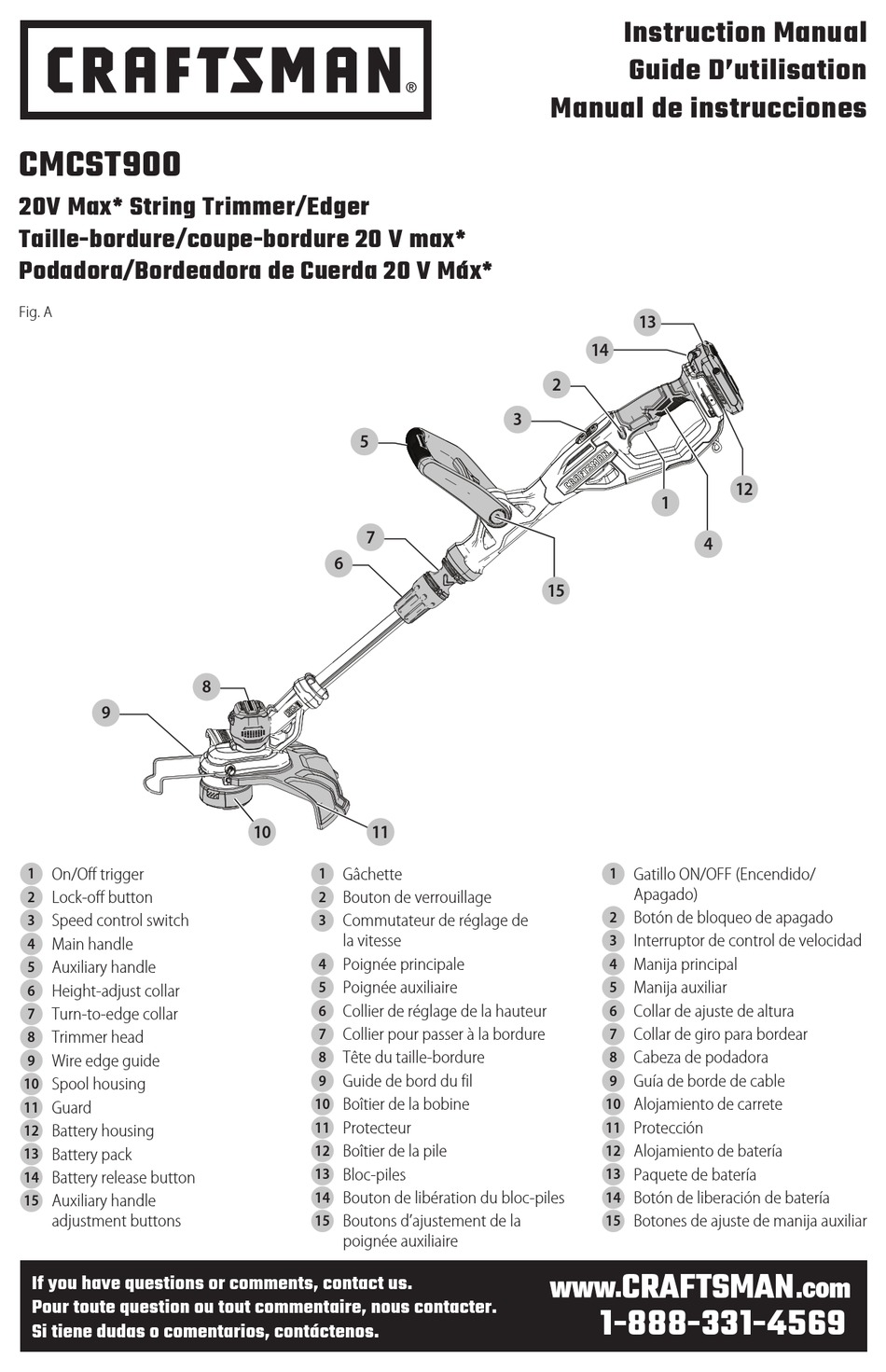 CRAFTSMAN®

Instruction Manual
Guide D'utilisation
Manual de instrucciones

CMCST900

20V Max* String Trimmer/Edger
Taille-bordure/coupe-bordure 20 V max*
Podadora/Bordeadora de Cuerda 20 V Máx*

Fig. A

13
14
2
3
5
1
12
4
7
6
15
8
9
10
11

CRAFTSMAN

1 On/Off trigger
2 Lock-off button
3 Speed control switch
4 Main handle
5 Auxiliary handle
6 Height-adjust collar
7 Turn-to-edge collar
8 Trimmer head
9 Wire edge guide
10 Spool housing
11 Guard
12 Battery housing
13 Battery pack
14 Battery release button
15 Auxiliary handle adjustment buttons

1 Gâchette
2 Bouton de verrouillage
3 Commutateur de réglage de la vitesse
4 Poignée principale
5 Poignée auxiliaire
6 Collier de réglage de la hauteur
7 Collier pour passer à la bordure
8 Tête du taille-bordure
9 Guide de bord du fil
10 Boîtier de la bobine
11 Protecteur
12 Boîtier de la pile
13 Bloc-piles
14 Bouton de libération du bloc-piles
15 Boutons d'ajustement de la poignée auxiliaire

1 Gatillo ON/OFF (Encendido/Apagado)
2 Botón de bloqueo de apagado
3 Interruptor de control de velocidad
4 Manija principal
5 Manija auxiliar
6 Collar de ajuste de altura
7 Collar de giro para bordear
8 Cabeza de podadora
9 Guía de borde de cable
10 Alojamiento de carrete
11 Protección
12 Alojamiento de batería
13 Paquete de batería
14 Botón de liberación de batería
15 Botones de ajuste de manija auxiliar

If you have questions or comments, contact us.
Pour toute question ou tout commentaire, nous contacter.
Si tiene dudas o comentarios, contáctenos.

www.CRAFTSMAN.com
1-888-331-4569