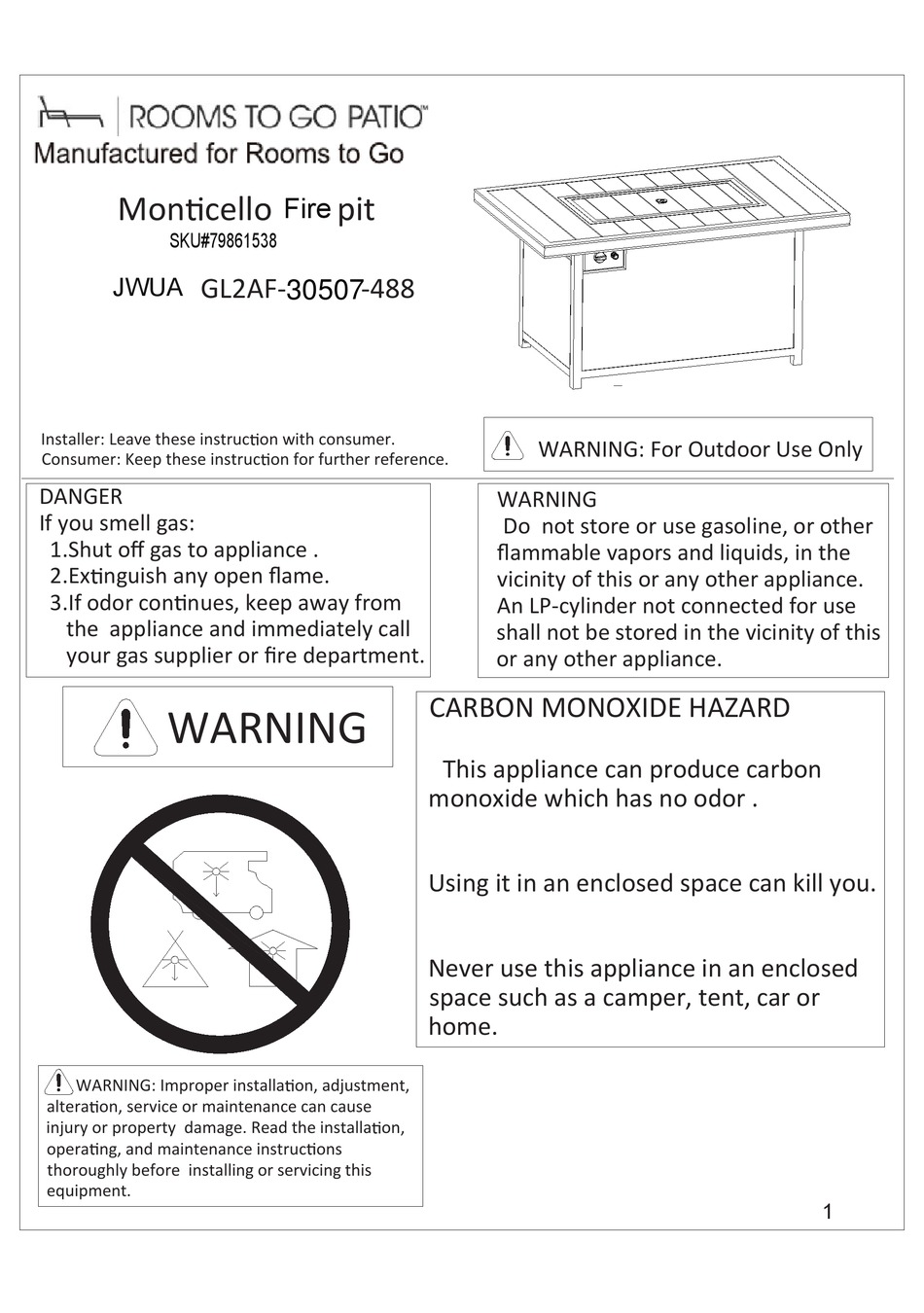 ROOMS TO GO PATIO™
Manufactured for Rooms to Go

Monticello Fire pit
SKU#79861538

JWUA GL2AF-30507-488

Installer: Leave these instruction with consumer.
Consumer: Keep these instruction for further reference.

WARNING: For Outdoor Use Only

DANGER
If you smell gas:
1.Shut off gas to appliance .
2.Extinguish any open flame.
3.If odor continues, keep away from the appliance and immediately call your gas supplier or fire department.

WARNING
Do not store or use gasoline, or other flammable vapors and liquids, in the vicinity of this or any other appliance. An LP-cylinder not connected for use shall not be stored in the vicinity of this or any other appliance.

WARNING

CARBON MONOXIDE HAZARD

This appliance can produce carbon monoxide which has no odor .

Using it in an enclosed space can kill you.

Never use this appliance in an enclosed space such as a camper, tent, car or home.

WARNING: Improper installation, adjustment, alteration, service or maintenance can cause injury or property damage. Read the installation, operating, and maintenance instructions thoroughly before installing or servicing this equipment.

1