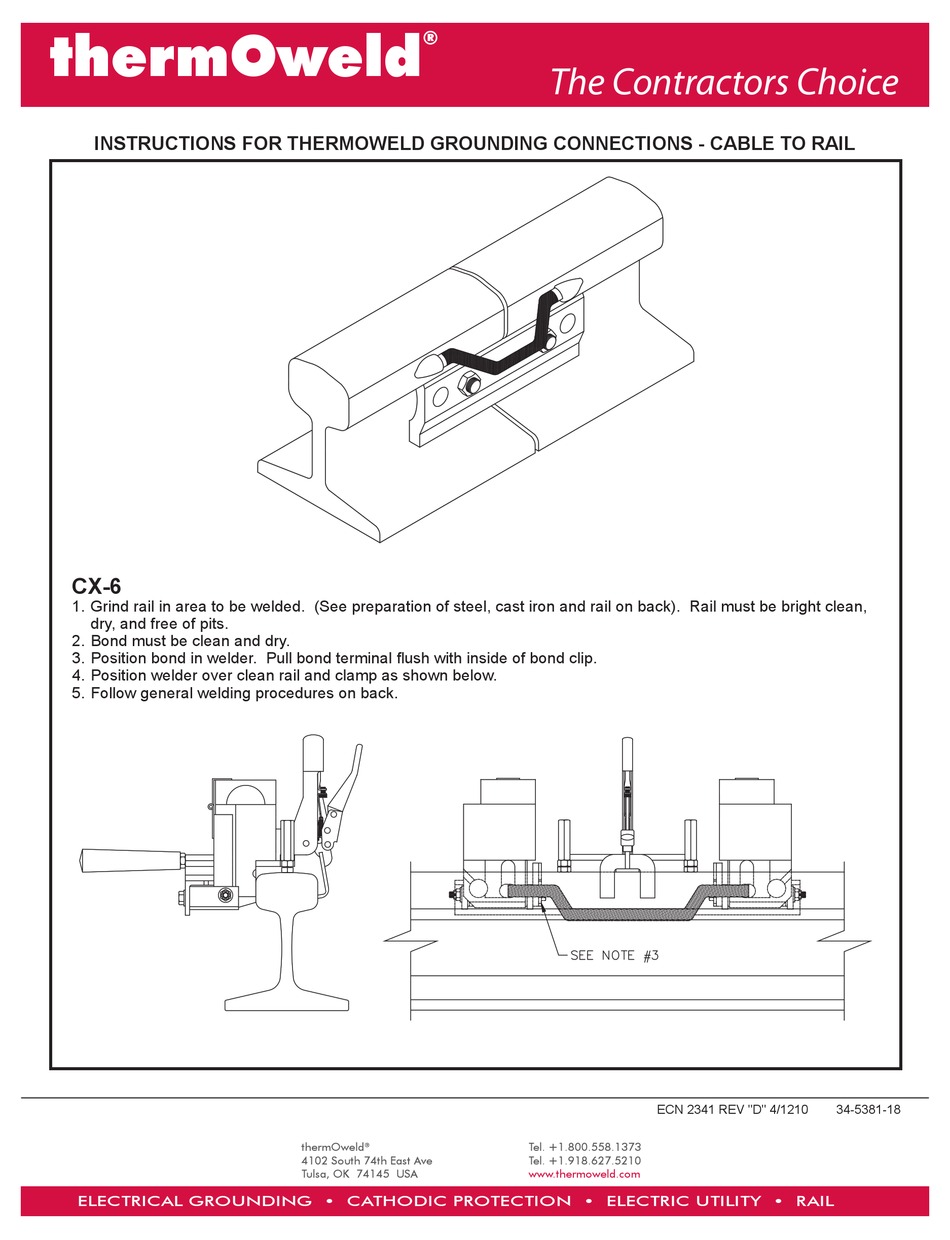 thermOweld®

The Contractors Choice

INSTRUCTIONS FOR THERMOWELD GROUNDING CONNECTIONS - CABLE TO RAIL

CX-6
1. Grind rail in area to be welded. (See preparation of steel, cast iron and rail on back). Rail must be bright clean, dry, and free of pits.
2. Bond must be clean and dry.
3. Position bond in welder. Pull bond terminal flush with inside of bond clip.
4. Position welder over clean rail and clamp as shown below.
5. Follow general welding procedures on back.

SEE NOTE #3

ECN 2341 REV "D" 4/1210 34-5381-18

thermOweld®
4102 South 74th East Ave
Tulsa, OK 74145 USA

Tel. +1.800.558.1373
Tel. +1.918.627.5210
www.thermoweld.com

ELECTRICAL GROUNDING • CATHODIC PROTECTION • ELECTRIC UTILITY • RAIL