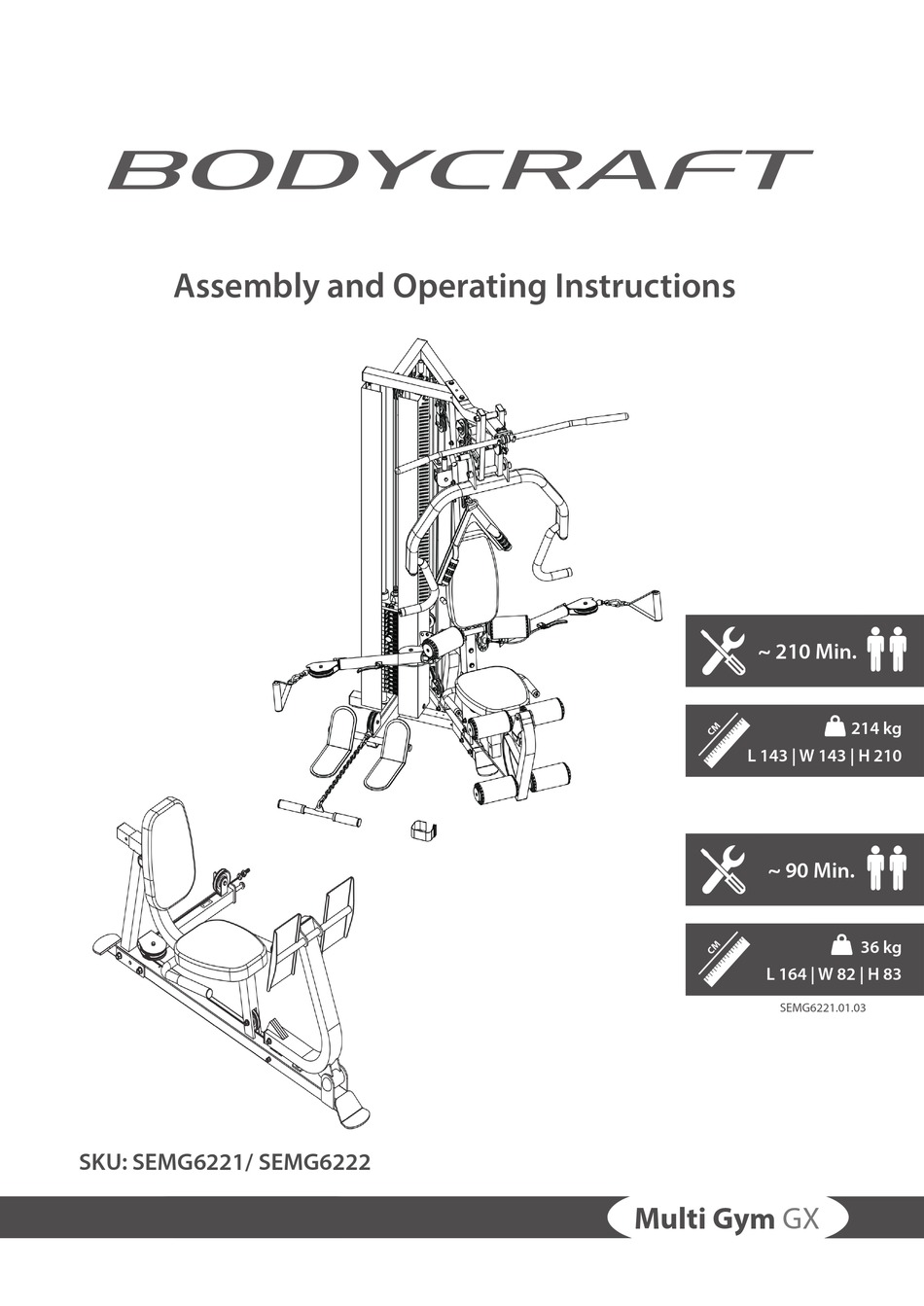 BODYCRAFT

Assembly and Operating Instructions

~ 210 Min.

CM

214 kg

L 143 | W 143 | H 210

~ 90 Min.

CM

36 kg

L 164 | W 82 | H 83

SEMG6221.01.03

SKU: SEMG6221/ SEMG6222

Multi Gym GX