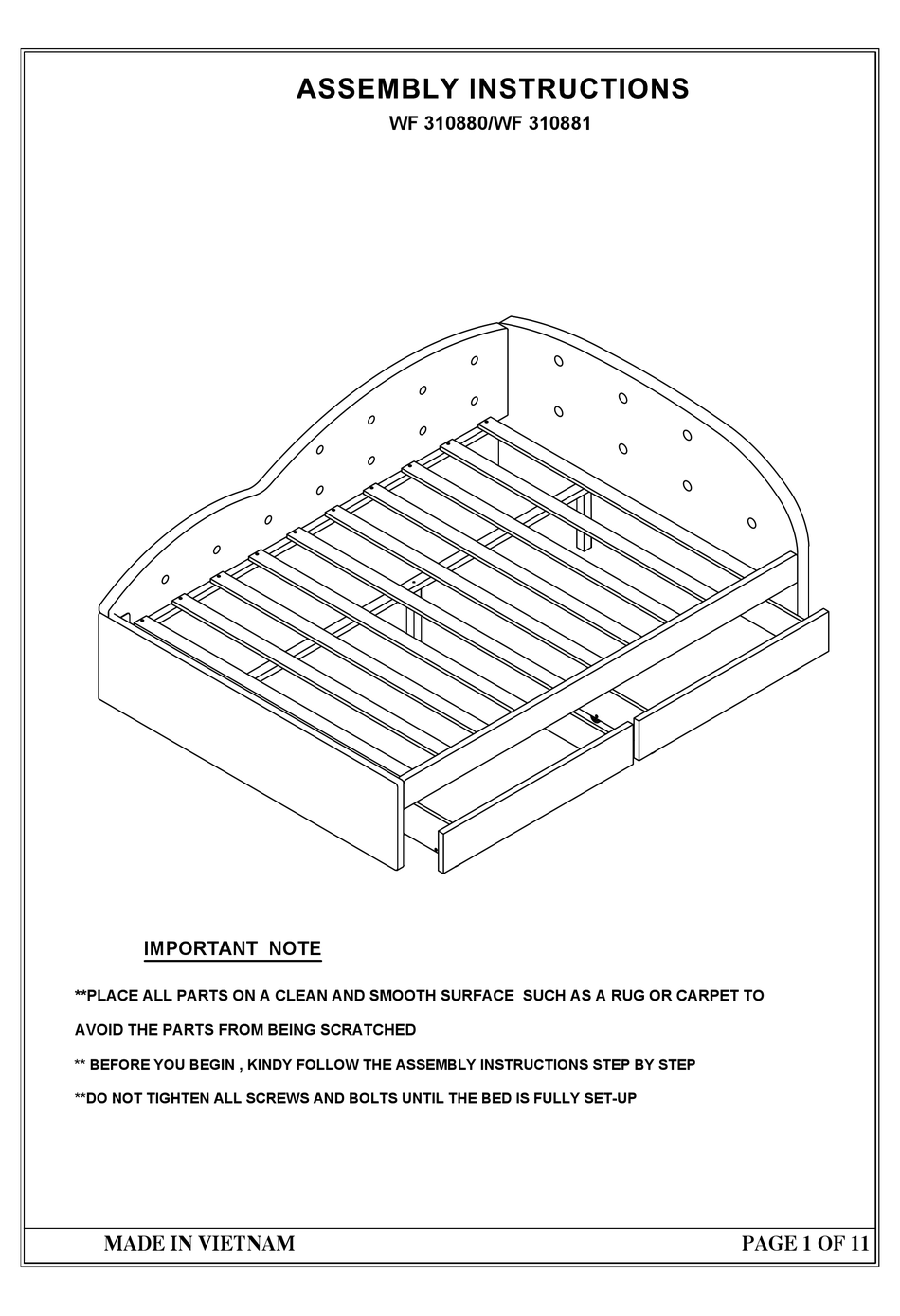 ASSEMBLY INSTRUCTIONS
WF 310880/WF 310881

IMPORTANT NOTE

**PLACE ALL PARTS ON A CLEAN AND SMOOTH SURFACE SUCH AS A RUG OR CARPET TO AVOID THE PARTS FROM BEING SCRATCHED

** BEFORE YOU BEGIN , KINDY FOLLOW THE ASSEMBLY INSTRUCTIONS STEP BY STEP

**DO NOT TIGHTEN ALL SCREWS AND BOLTS UNTIL THE BED IS FULLY SET-UP

MADE IN VIETNAM

PAGE 1 OF 11