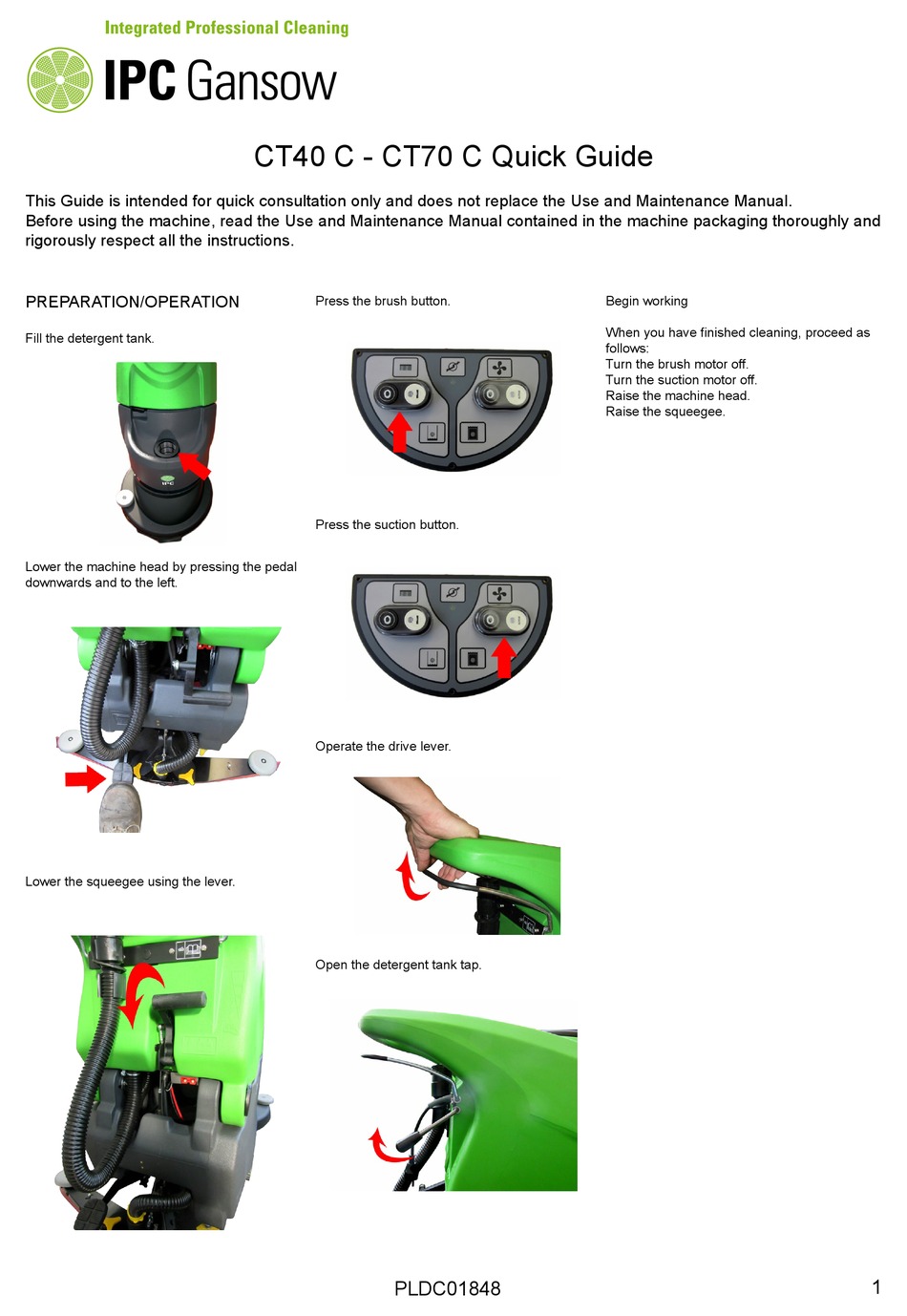 Integrated Professional Cleaning

IPC Gansow

CT40 C - CT70 C Quick Guide

This Guide is intended for quick consultation only and does not replace the Use and Maintenance Manual.
Before using the machine, read the Use and Maintenance Manual contained in the machine packaging thoroughly and rigorously respect all the instructions.

PREPARATION/OPERATION

Fill the detergent tank.

IPC

Lower the machine head by pressing the pedal downwards and to the left.

Lower the squeegee using the lever.

Press the brush button.

Press the suction button.

Operate the drive lever.

Open the detergent tank tap.

Begin working

When you have finished cleaning, proceed as follows:
Turn the brush motor off.
Turn the suction motor off.
Raise the machine head.
Raise the squeegee.

PLDC01848

1