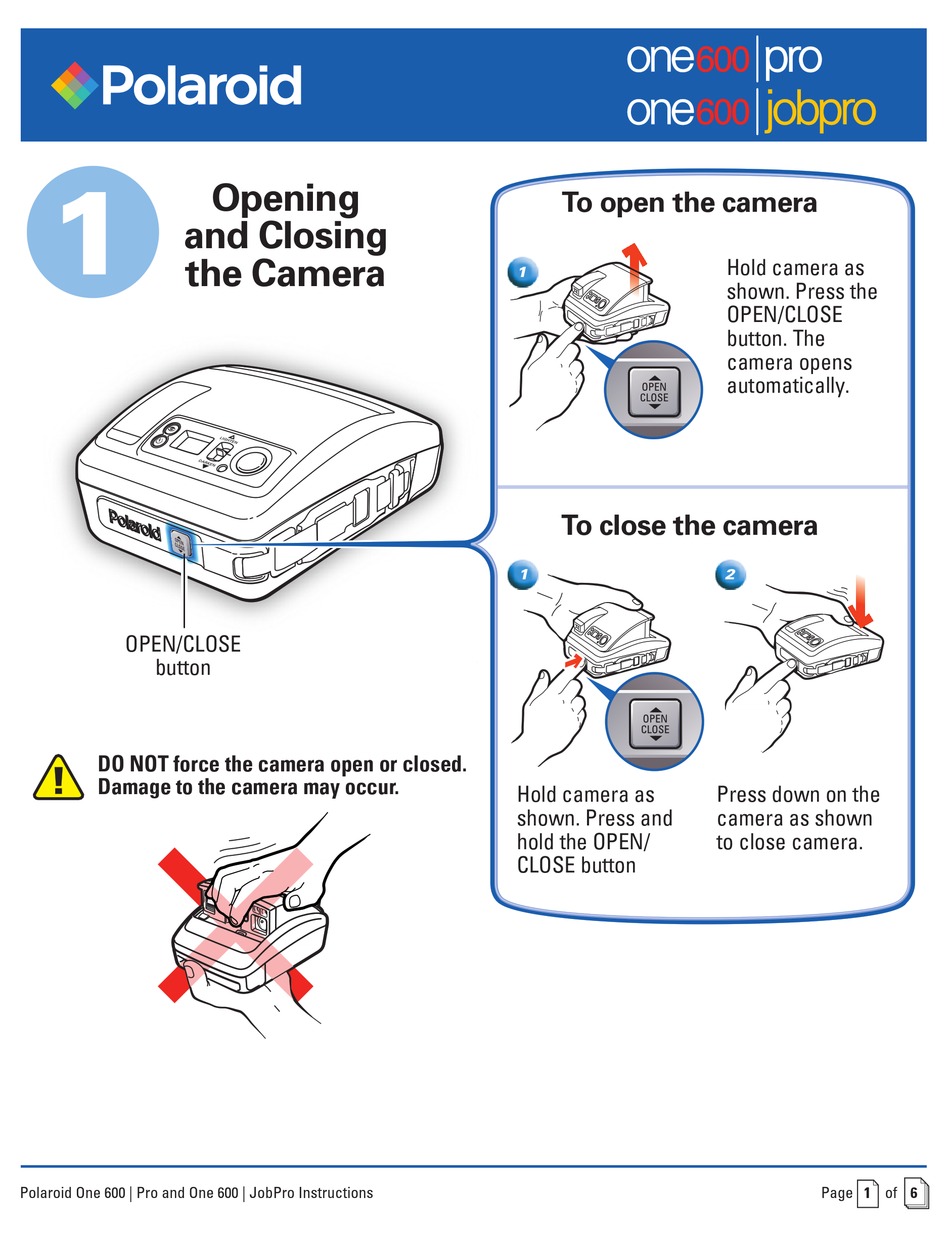 Polaroid

one600 | pro
one600 | jobpro

1

Opening and Closing the Camera

Polaroid

OPEN/CLOSE button

DO NOT force the camera open or closed. Damage to the camera may occur.

To open the camera

1

OPEN CLOSE

Hold camera as shown. Press the OPEN/CLOSE button. The camera opens automatically.

To close the camera

1

OPEN CLOSE

Hold camera as shown. Press and hold the OPEN/CLOSE button

2

Press down on the camera as shown to close camera.

Polaroid One 600 | Pro and One 600 | JobPro Instructions

Page 1 of 6