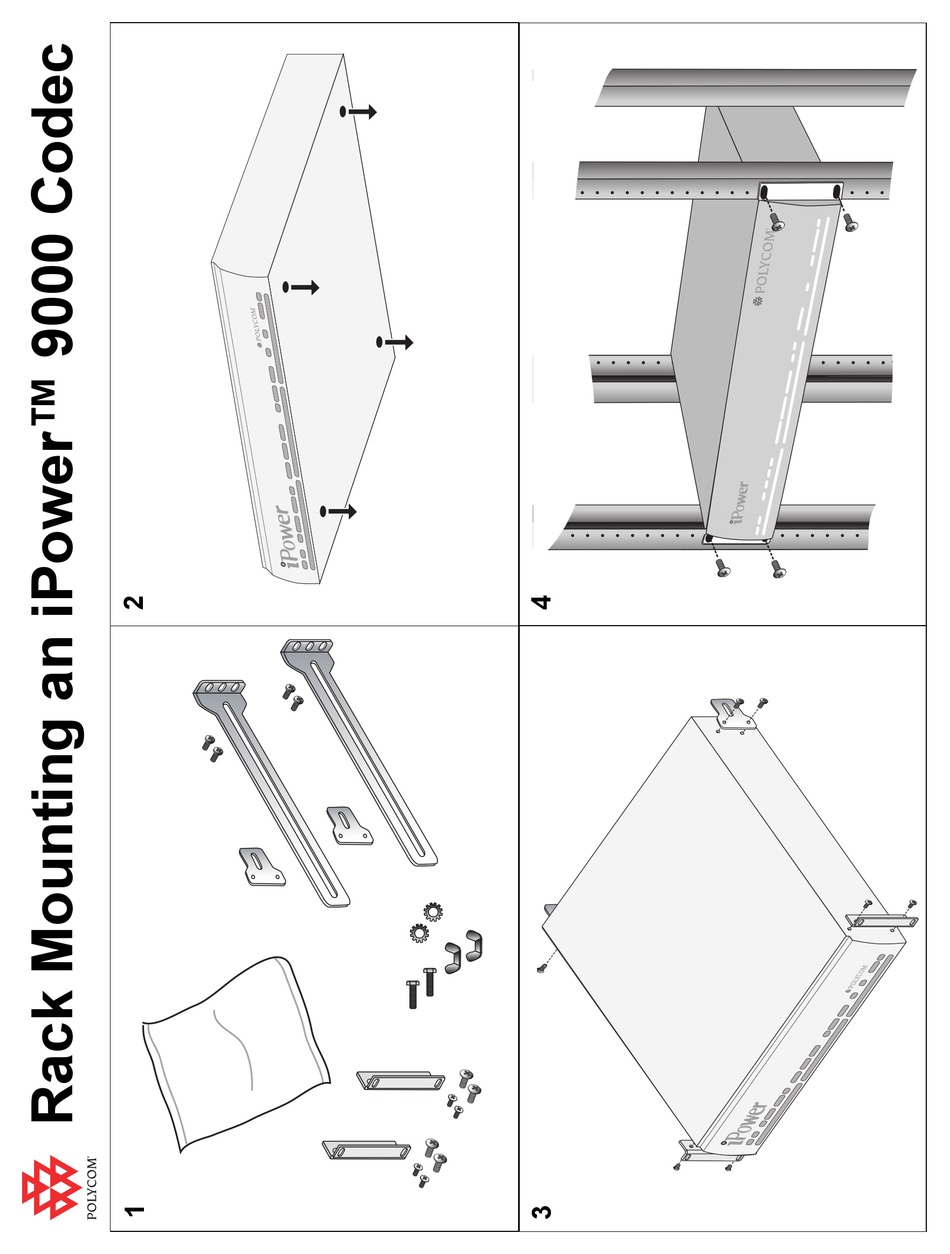 POLYCOM

Rack Mounting an iPower™ 9000 Codec

1

2

iPower

POLYCOM

3

iPower

POLYCOM

4

iPower

POLYCOM