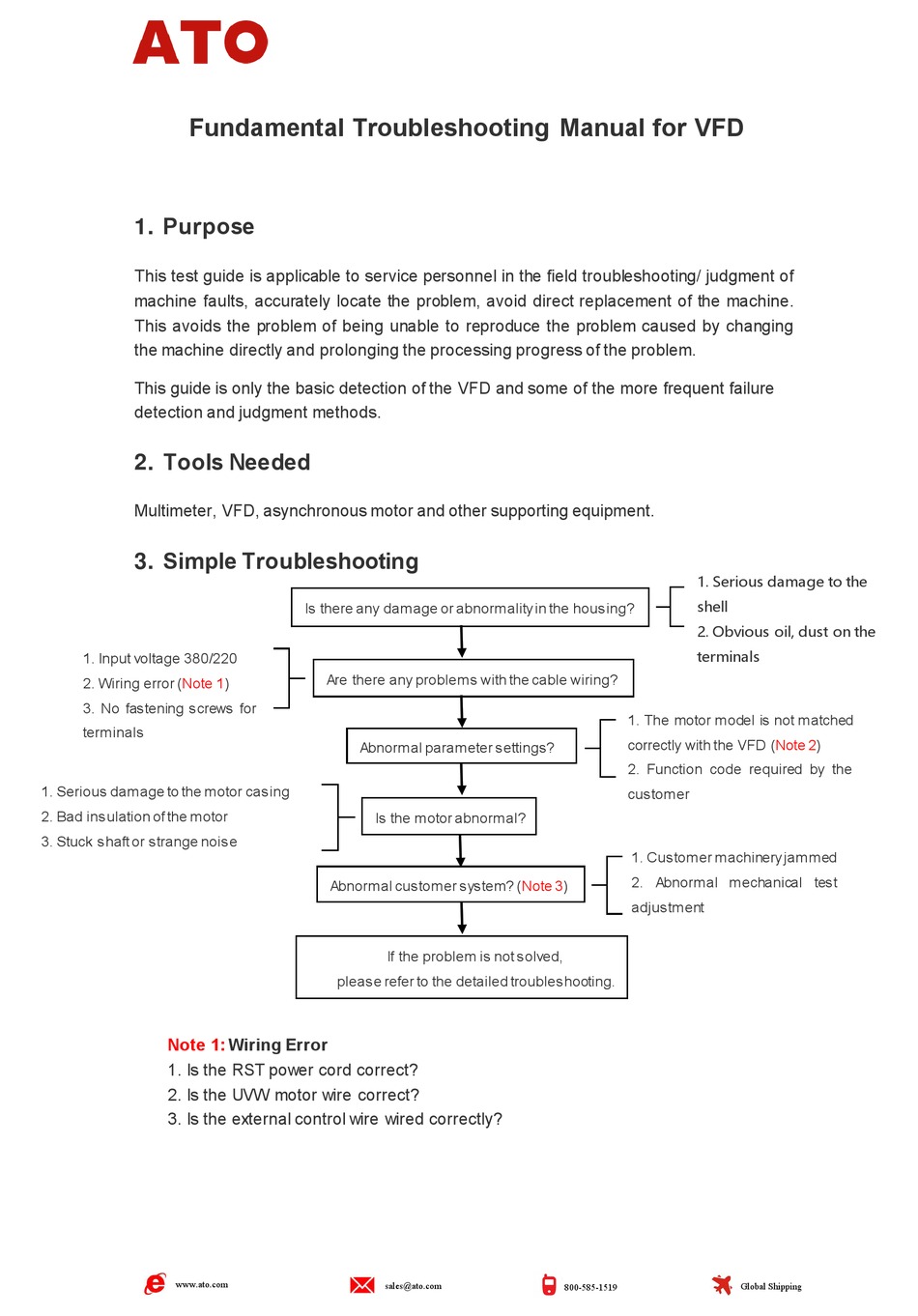 ATO

Fundamental Troubleshooting Manual for VFD

1. Purpose

This test guide is applicable to service personnel in the field troubleshooting/ judgment of machine faults, accurately locate the problem, avoid direct replacement of the machine. This avoids the problem of being unable to reproduce the problem caused by changing the machine directly and prolonging the processing progress of the problem.

This guide is only the basic detection of the VFD and some of the more frequent failure detection and judgment methods.

2. Tools Needed

Multimeter, VFD, asynchronous motor and other supporting equipment.

3. Simple Troubleshooting

Is there any damage or abnormality in the housing?

1. Serious damage to the shell
2. Obvious oil, dust on the terminals

1. Input voltage 380/220
2. Wiring error (Note 1)
3. No fastening screws for terminals

Are there any problems with the cable wiring?

Abnormal parameter settings?

1. The motor model is not matched correctly with the VFD (Note 2)
2. Function code required by the customer

1. Serious damage to the motor casing
2. Bad insulation of the motor
3. Stuck shaft or strange noise

Is the motor abnormal?

Abnormal customer system? (Note 3)

1. Customer machinery jammed
2. Abnormal mechanical test adjustment

If the problem is not solved, please refer to the detailed troubleshooting.

Note 1: Wiring Error
1. Is the RST power cord correct?
2. Is the UVW motor wire correct?
3. Is the external control wire wired correctly?

www.ato.com sales@ato.com 800-585-1519 Global Shipping