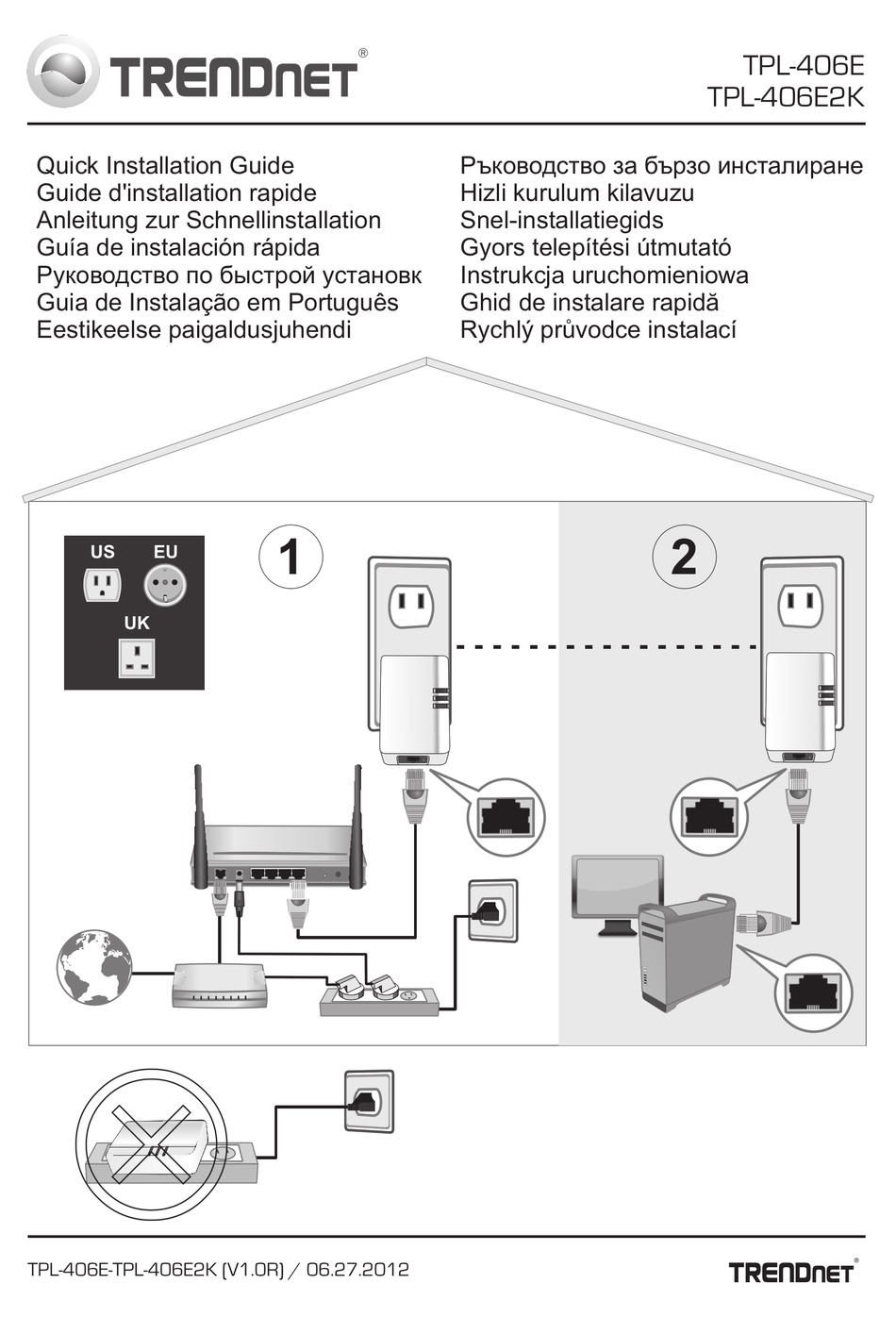 TRENDnet®

TPL-406E
TPL-406E2K

Quick Installation Guide
Guide d'installation rapide
Anleitung zur Schnellinstallation
Guía de instalación rápida
Руководство по быстрой установк
Guia de Instalação em Português
Eestikeelse paigaldusjuhendi

Ръководство за бързо инсталиране
Hizli kurulum kilavuzu
Snel-installatiegids
Gyors telepítési útmutató
Instrukcja uruchomieniowa
Ghid de instalare rapidă
Rychlý průvodce instalací

US
EU
UK

1

2

TPL-406E-TPL-406E2K (V1.0R) / 06.27.2012

TRENDnet®