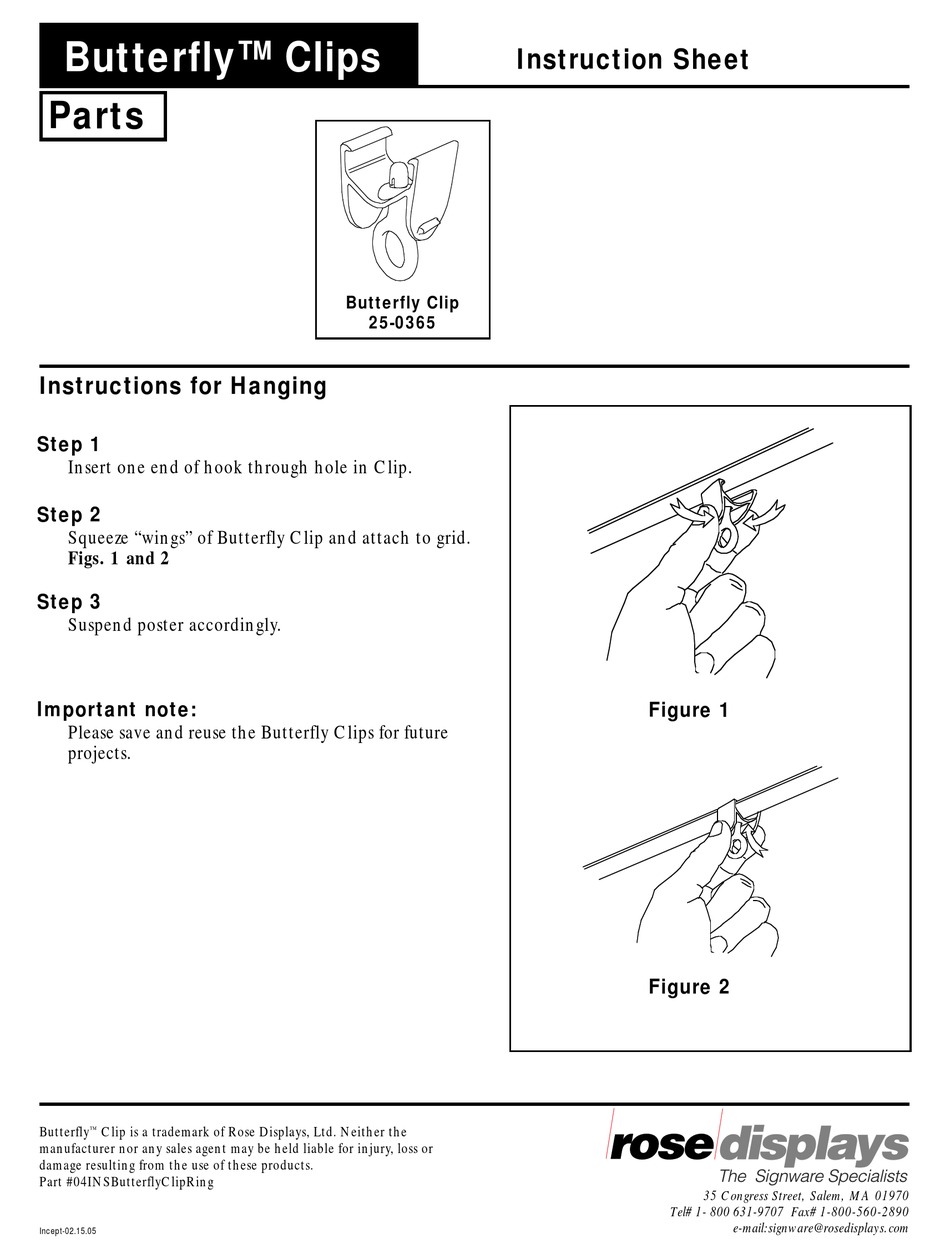 Butterfly™ Clips

Instruction Sheet

Parts

Butterfly Clip
25-0365

Instructions for Hanging

Step 1
Insert one end of hook through hole in Clip.

Step 2
Squeeze “wings” of Butterfly Clip and attach to grid. Figs. 1 and 2

Step 3
Suspend poster accordingly.

Important note:
Please save and reuse the Butterfly Clips for future projects.

Figure 1

Figure 2

Butterfly™ Clip is a trademark of Rose Displays, Ltd. Neither the manufacturer nor any sales agent may be held liable for injury, loss or damage resulting from the use of these products.
Part #04INSButterflyClipRing

Incept-02.15.05

rose displays
The Signware Specialists
35 Congress Street, Salem, MA 01970
Tel# 1- 800 631-9707 Fax# 1-800-560-2890
e-mail:signware@rosedisplays.com