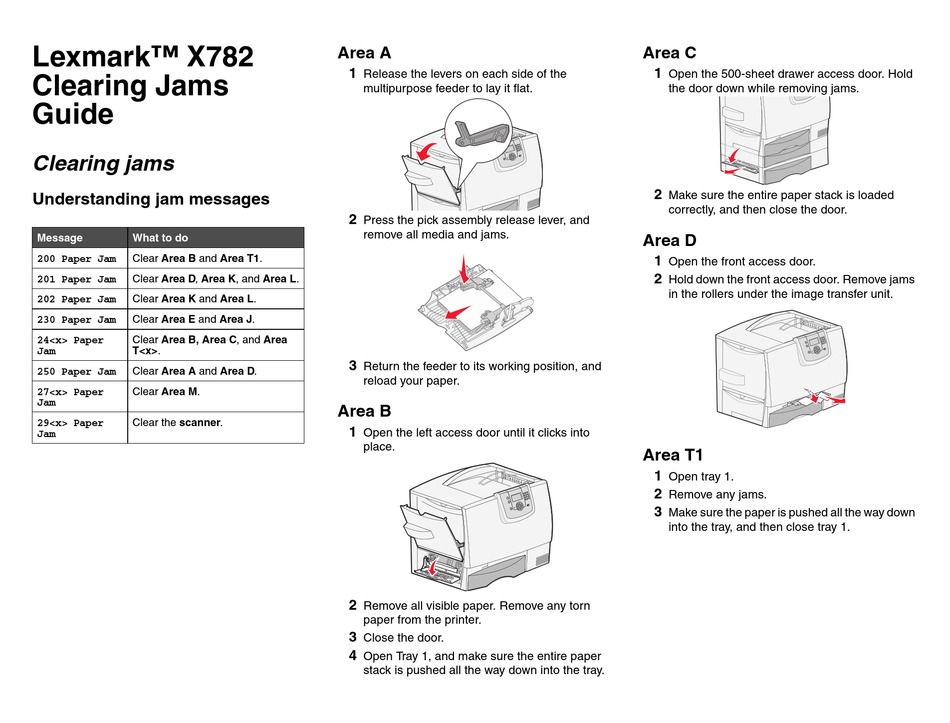 Lexmark™ X782 Clearing Jams Guide

Clearing jams

Understanding jam messages

| Message | What to do |
|---|---|
| 200 Paper Jam | Clear Area B and Area T1. |
| 201 Paper Jam | Clear Area D, Area K, and Area L. |
| 202 Paper Jam | Clear Area K and Area L. |
| 230 Paper Jam | Clear Area E and Area J. |
| 24<x> Paper Jam | Clear Area B, Area C, and Area T<x>. |
| 250 Paper Jam | Clear Area A and Area D. |
| 27<x> Paper Jam | Clear Area M. |
| 29<x> Paper Jam | Clear the scanner. |

Area A

1 Release the levers on each side of the multipurpose feeder to lay it flat.

2 Press the pick assembly release lever, and remove all media and jams.

3 Return the feeder to its working position, and reload your paper.

Area B

1 Open the left access door until it clicks into place.

2 Remove all visible paper. Remove any torn paper from the printer.

3 Close the door.

4 Open Tray 1, and make sure the entire paper stack is pushed all the way down into the tray.

Area C

1 Open the 500-sheet drawer access door. Hold the door down while removing jams.

2 Make sure the entire paper stack is loaded correctly, and then close the door.

Area D

1 Open the front access door.

2 Hold down the front access door. Remove jams in the rollers under the image transfer unit.

Area T1

1 Open tray 1.

2 Remove any jams.

3 Make sure the paper is pushed all the way down into the tray, and then close tray 1.