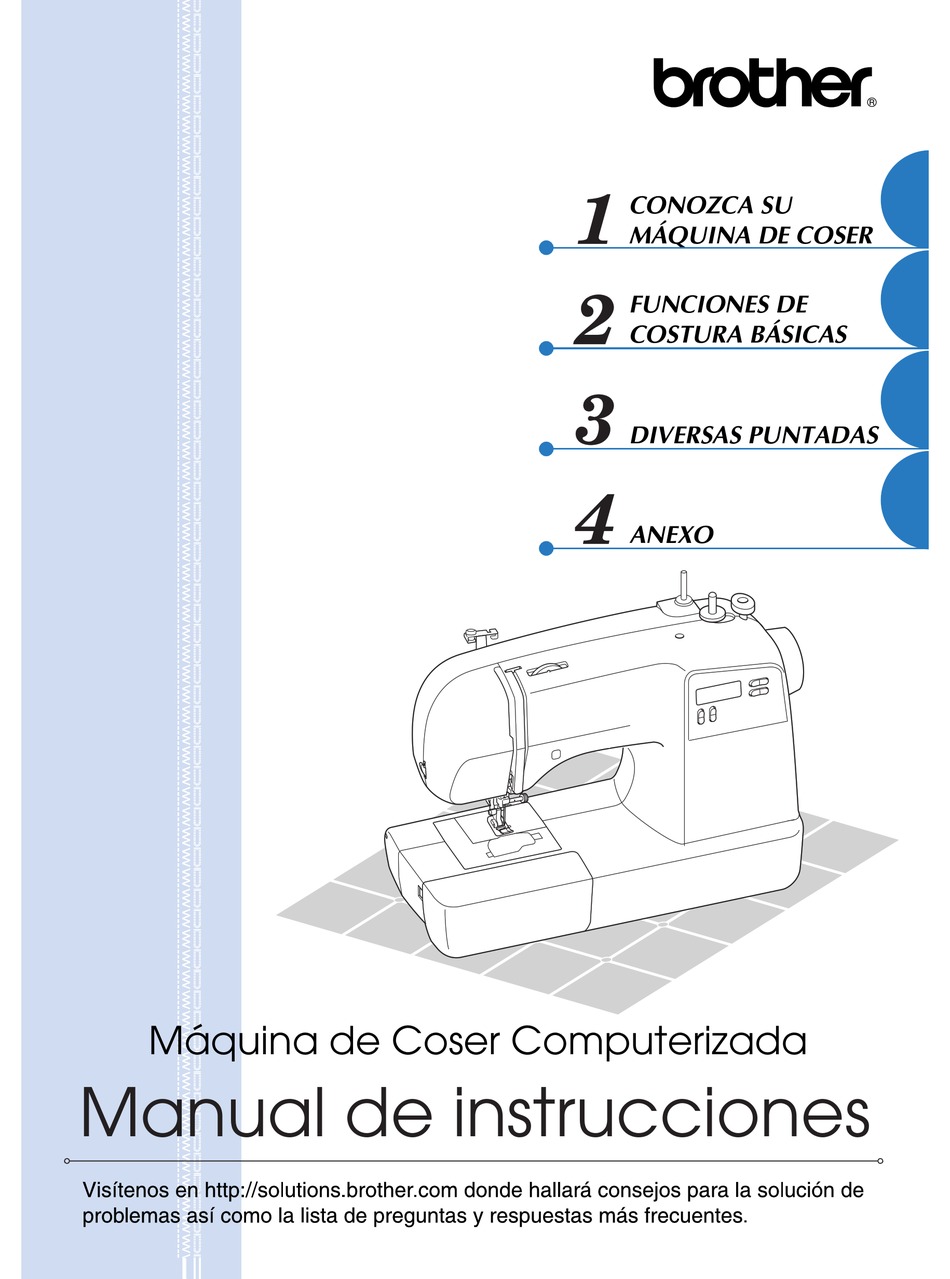 brother®

1 CONOZCA SU MÁQUINA DE COSER

2 FUNCIONES DE COSTURA BÁSICAS

3 DIVERSAS PUNTADAS

4 ANEXO

Máquina de Coser Computerizada

Manual de instrucciones

Visítenos en http://solutions.brother.com donde hallará consejos para la solución de problemas así como la lista de preguntas y respuestas más frecuentes.