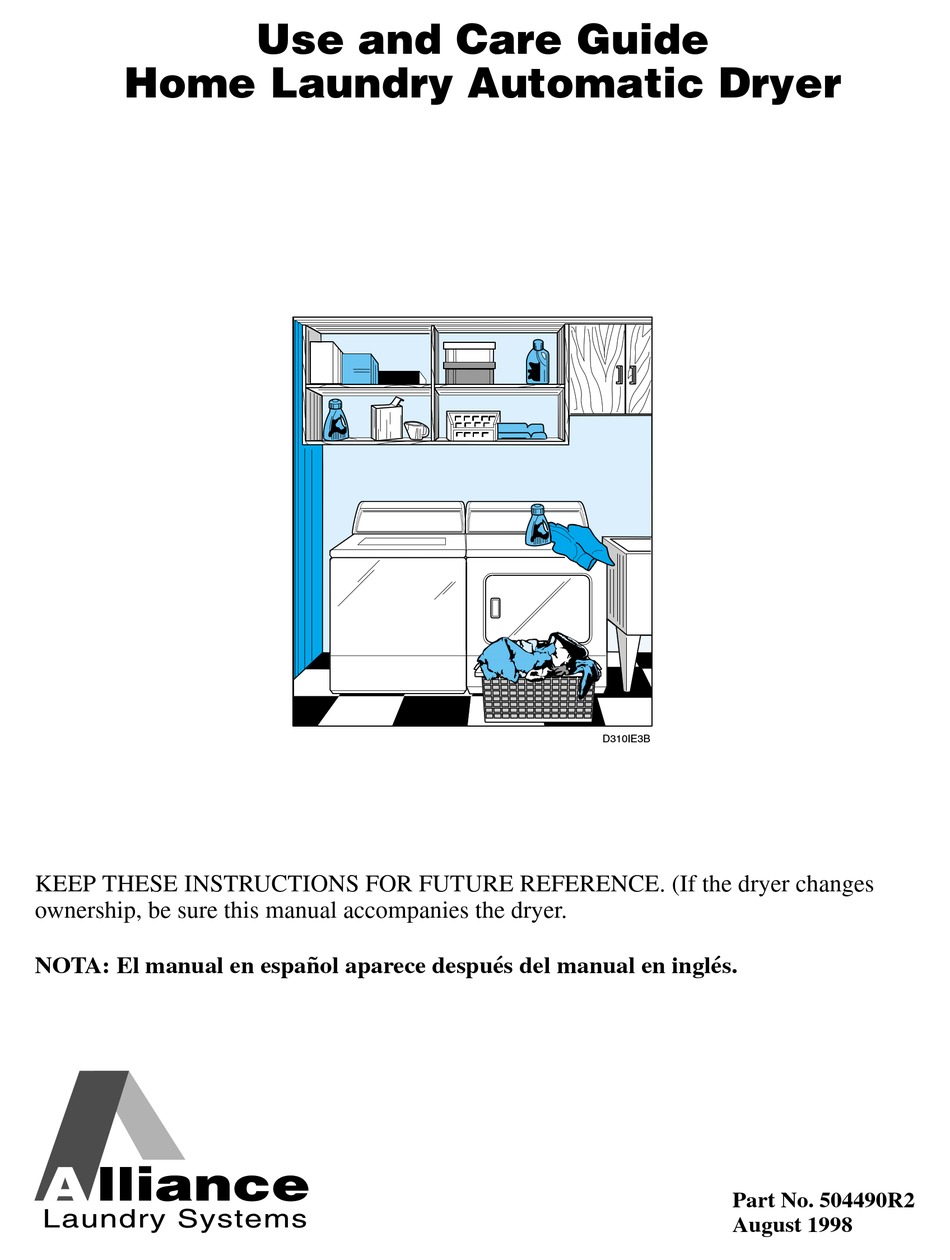 Use and Care Guide
Home Laundry Automatic Dryer

D310IE3B

KEEP THESE INSTRUCTIONS FOR FUTURE REFERENCE. (If the dryer changes ownership, be sure this manual accompanies the dryer.

NOTA: El manual en español aparece después del manual en inglés.

Alliance
Laundry Systems

Part No. 504490R2
August 1998